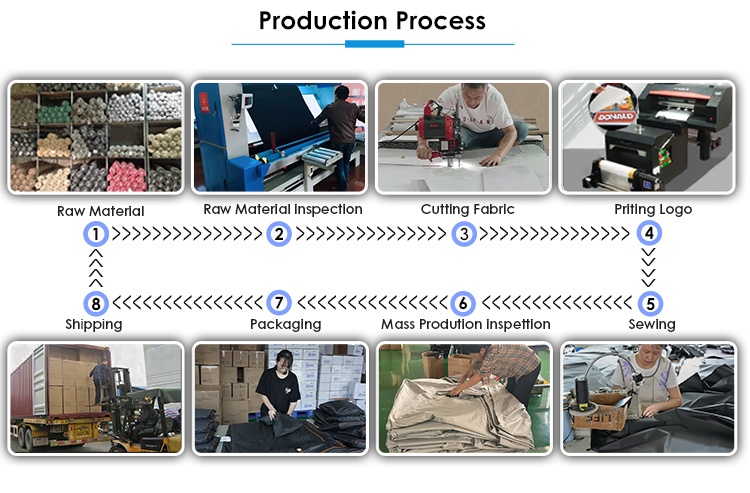 Production Process

DONALD

Raw Material

Raw Material Inspection

Cutting Fabric

Priting Logo

1

2

3

4

8

7

6

5

Shipping

Packaging

Mass Prodution Inspettion

Sewing