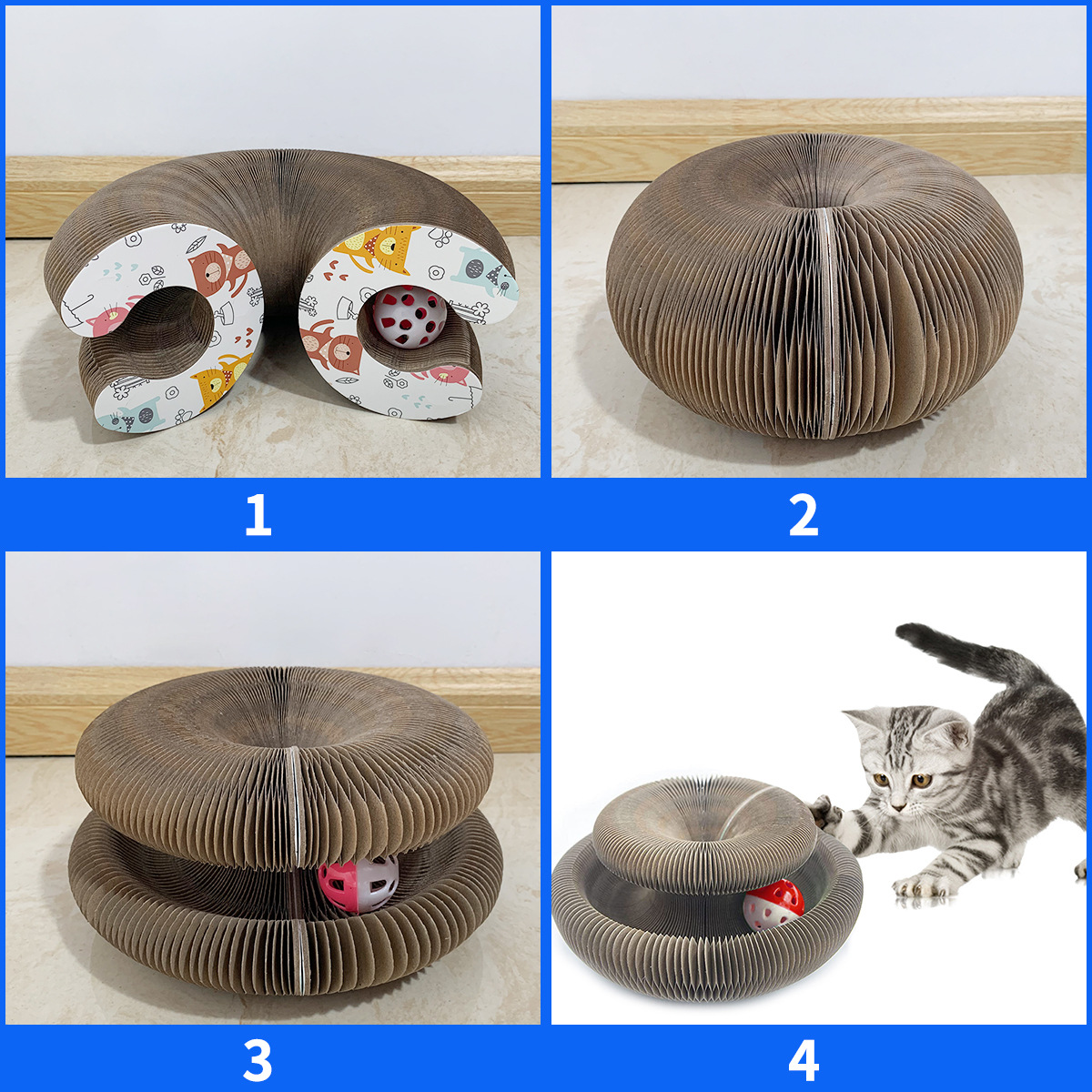 1

2

3

4