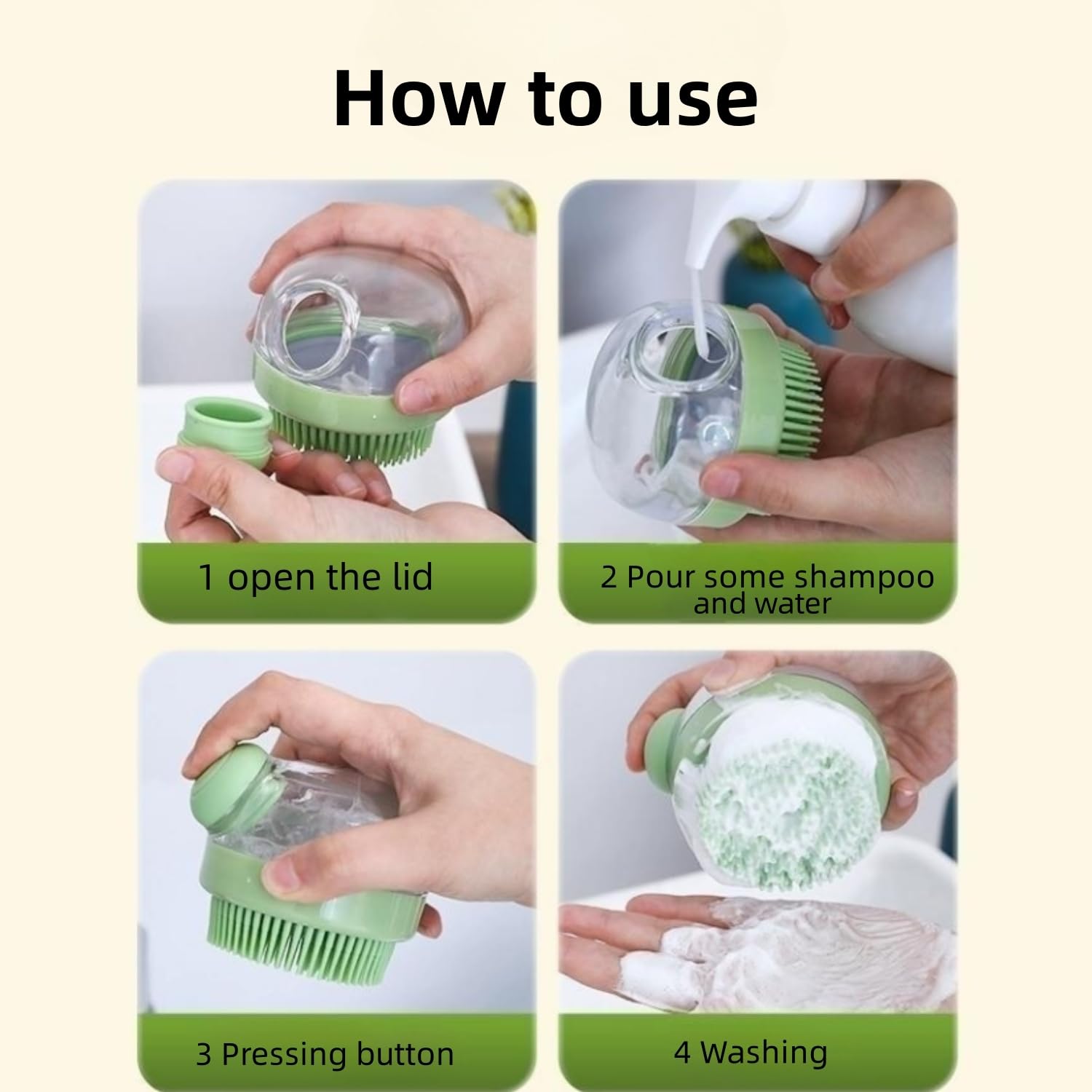 How to use

1 open the lid

2 Pour some shampoo and water

3 Pressing button

4 Washing