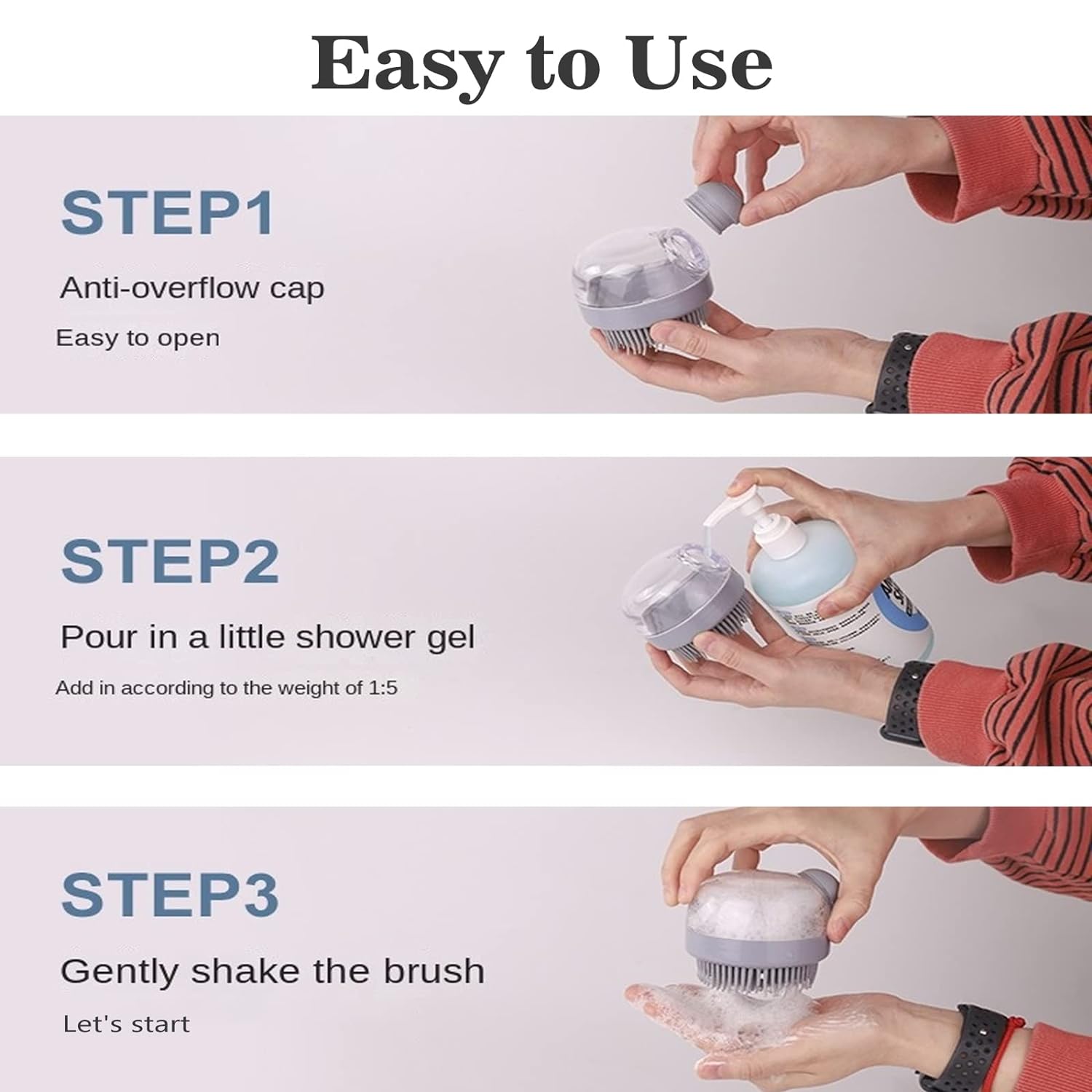 Easy to Use

STEP1

Anti-overflow cap

Easy to open

STEP2

Pour in a little shower gel

Add in according to the weight of 1:5

STEP3

Gently shake the brush

Let's start