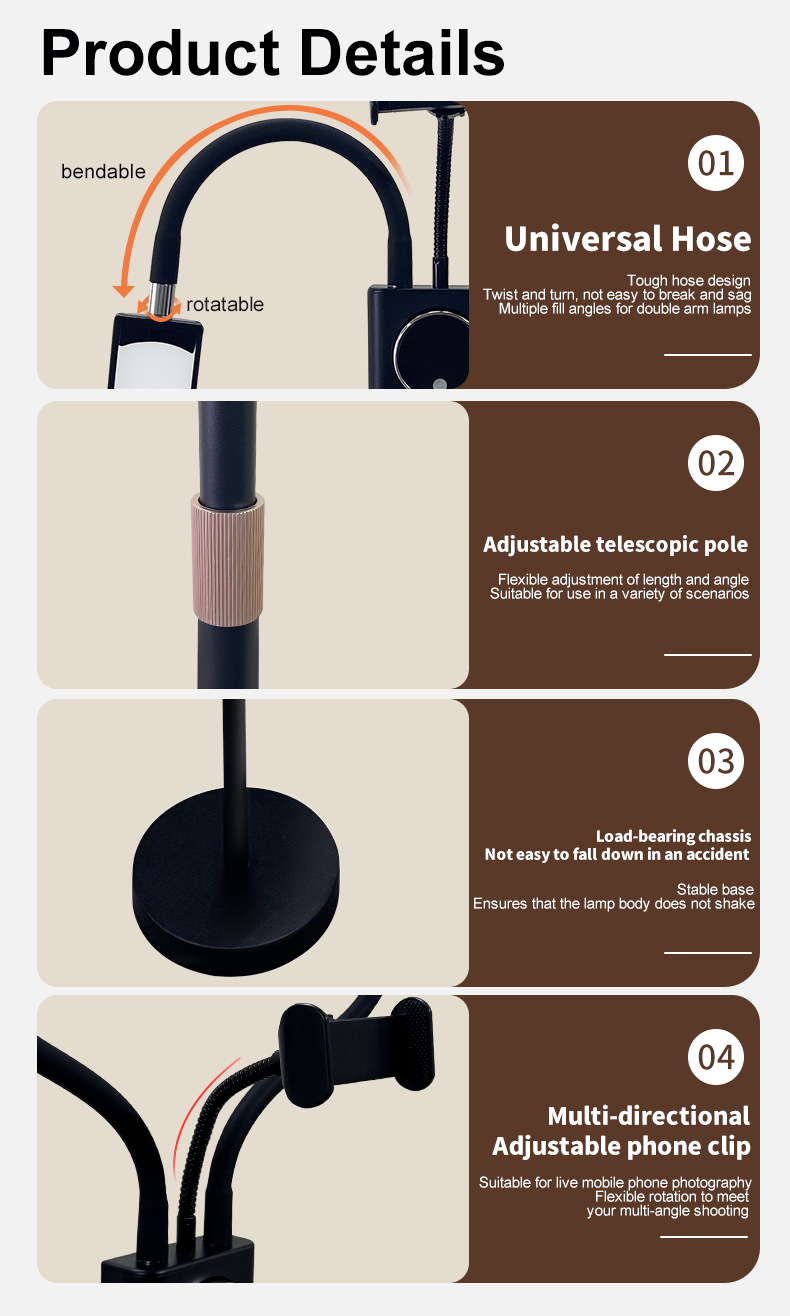 Product Details

bendable

rotatable

01

Universal Hose

Tough hose design
Twist and turn, not easy to break and sag
Multiple fill angles for double arm lamps

02

Adjustable telescopic pole

Flexible adjustment of length and angle
Suitable for use in a variety of scenarios

03

Load-bearing chassis
Not easy to fall down in an accident

Stable base
Ensures that the lamp body does not shake

04

Multi-directional
Adjustable phone clip

Suitable for live mobile phone photography
Flexible rotation to meet
your multi-angle shooting