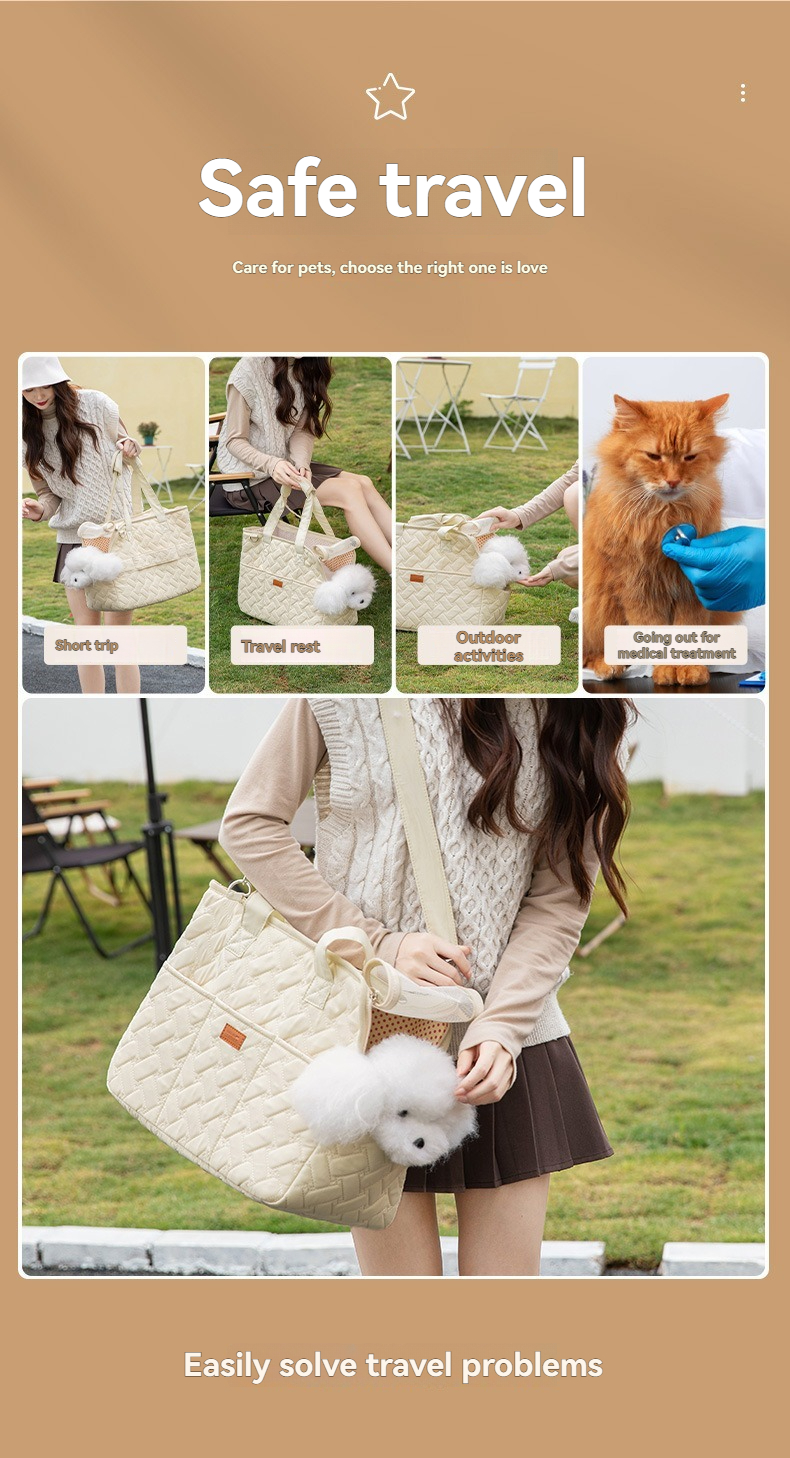 Safe travel

Care for pets, choose the right one is love

Short trip

Travel rest

Outdoor activities

Going out for medical treatment

Easily solve travel problems