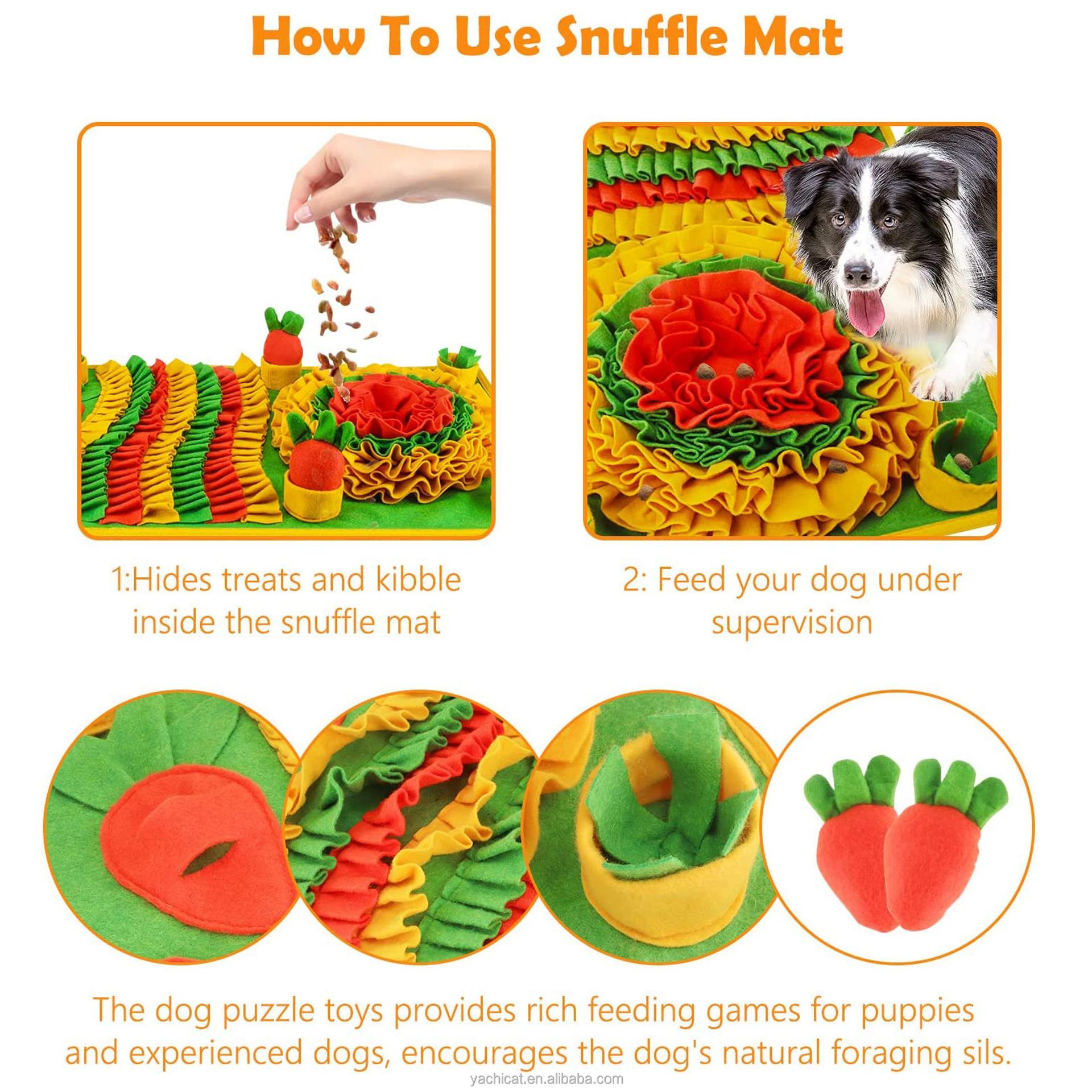 How To Use Snuffle Mat

1:Hides treats and kibble inside the snuffle mat

2: Feed your dog under supervision

The dog puzzle toys provides rich feeding games for puppies and experienced dogs, encourages the dog's natural foraging sils.

yachicat.en.alibaba.com