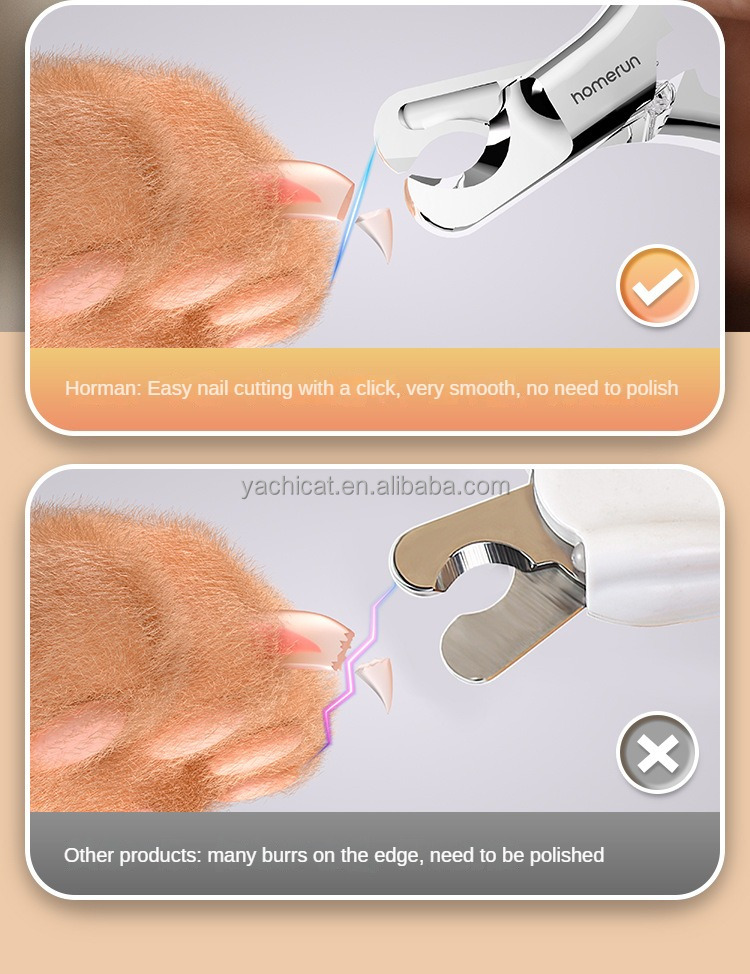 homerun

Horman: Easy nail cutting with a click, very smooth, no need to polish

yachicat.en.alibaba.com

Other products: many burrs on the edge, need to be polished