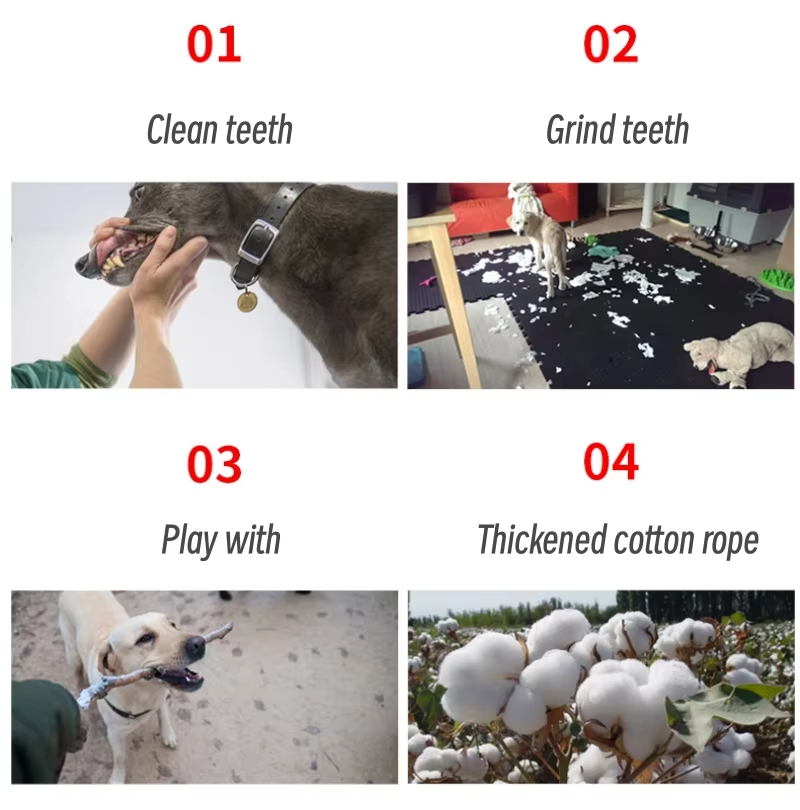 01

Clean teeth

02

Grind teeth

03

Play with

04

Thickened cotton rope