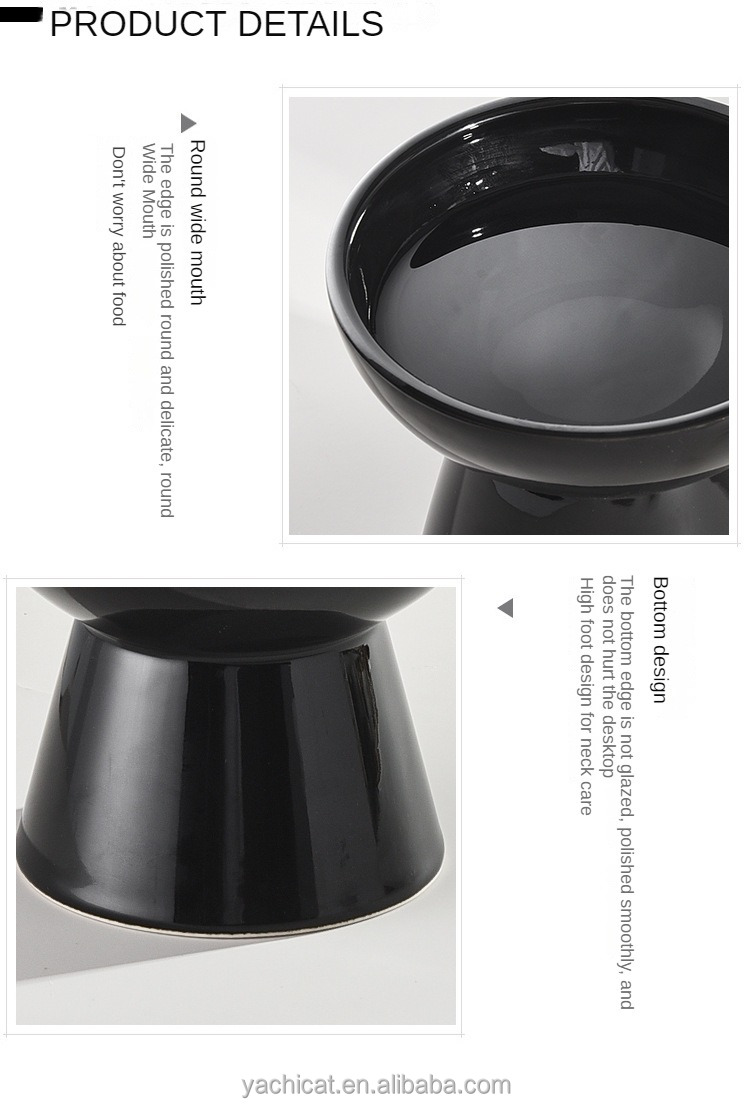 PRODUCT DETAILS

Round wide mouth
The edge is polished round and delicate, round Wide Mouth
Don't worry about food

Bottom design
The bottom edge is not glazed, polished smoothly, and does not hurt the desktop
High foot design for neck care

yachicat.en.alibaba.com