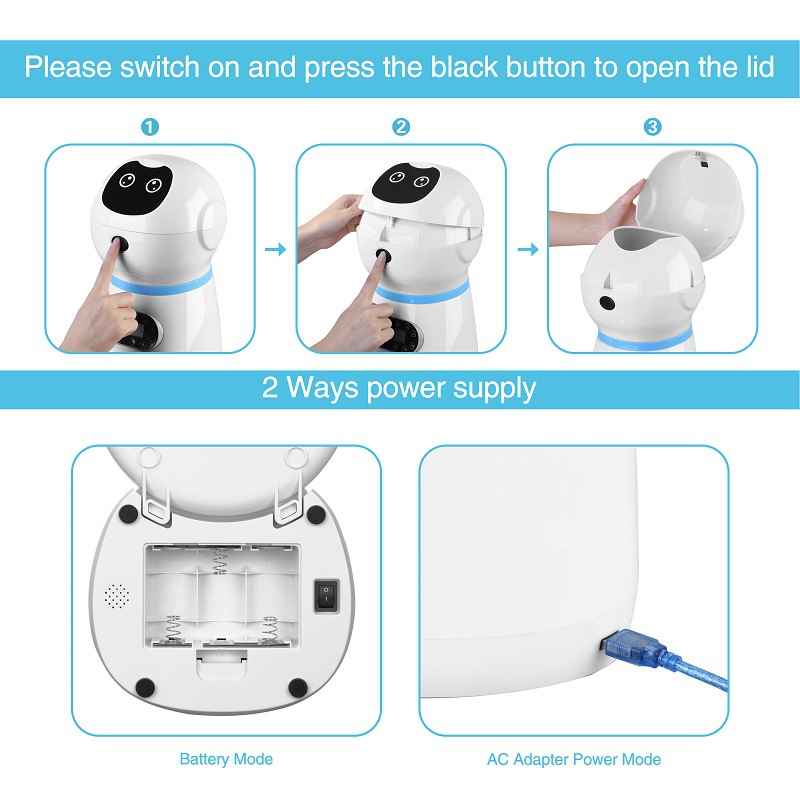 Please switch on and press the black button to open the lid

1

2

3

2 Ways power supply

Battery Mode

AC Adapter Power Mode