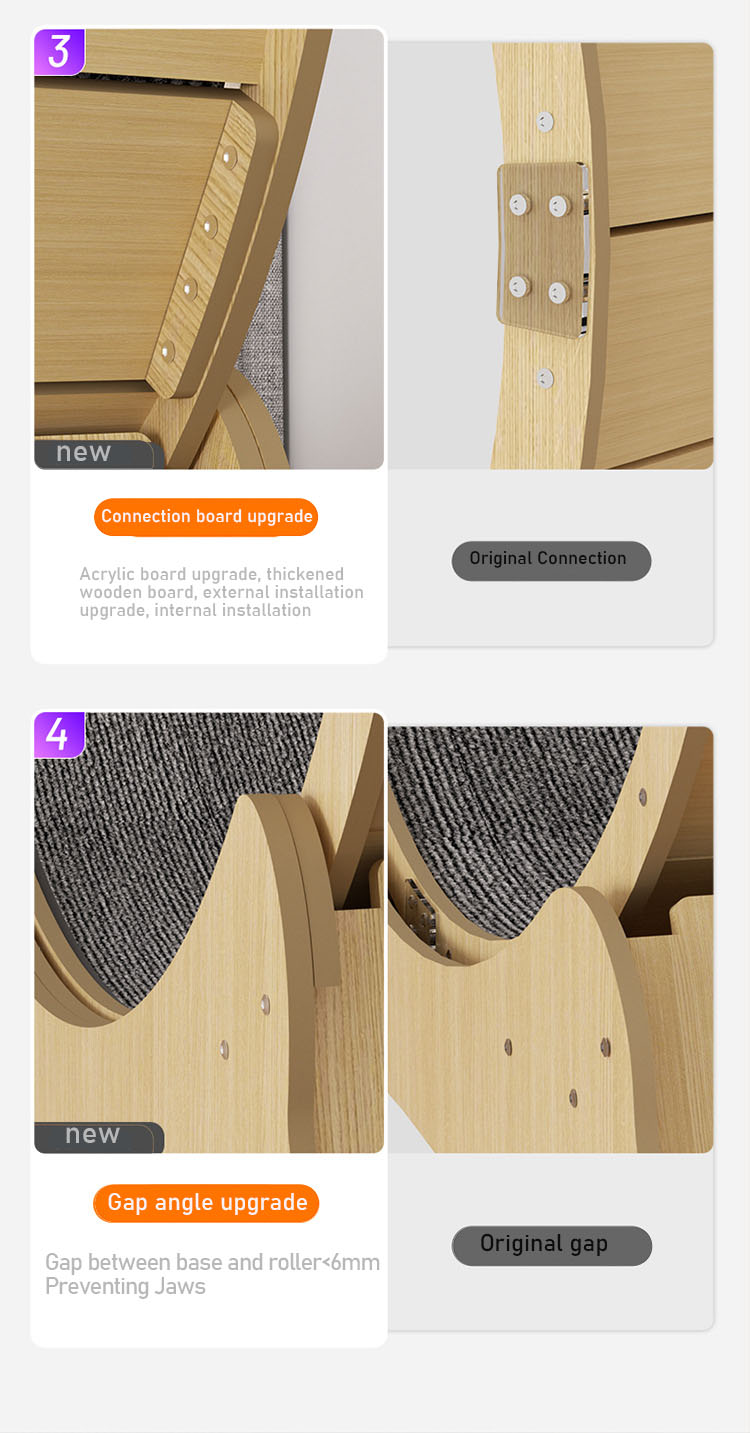 3

new

Connection board upgrade

Acrylic board upgrade, thickened wooden board, external installation upgrade, internal installation

Original Connection

4

new

Gap angle upgrade

Gap between base and roller<6mm Preventing Jaws

Original gap