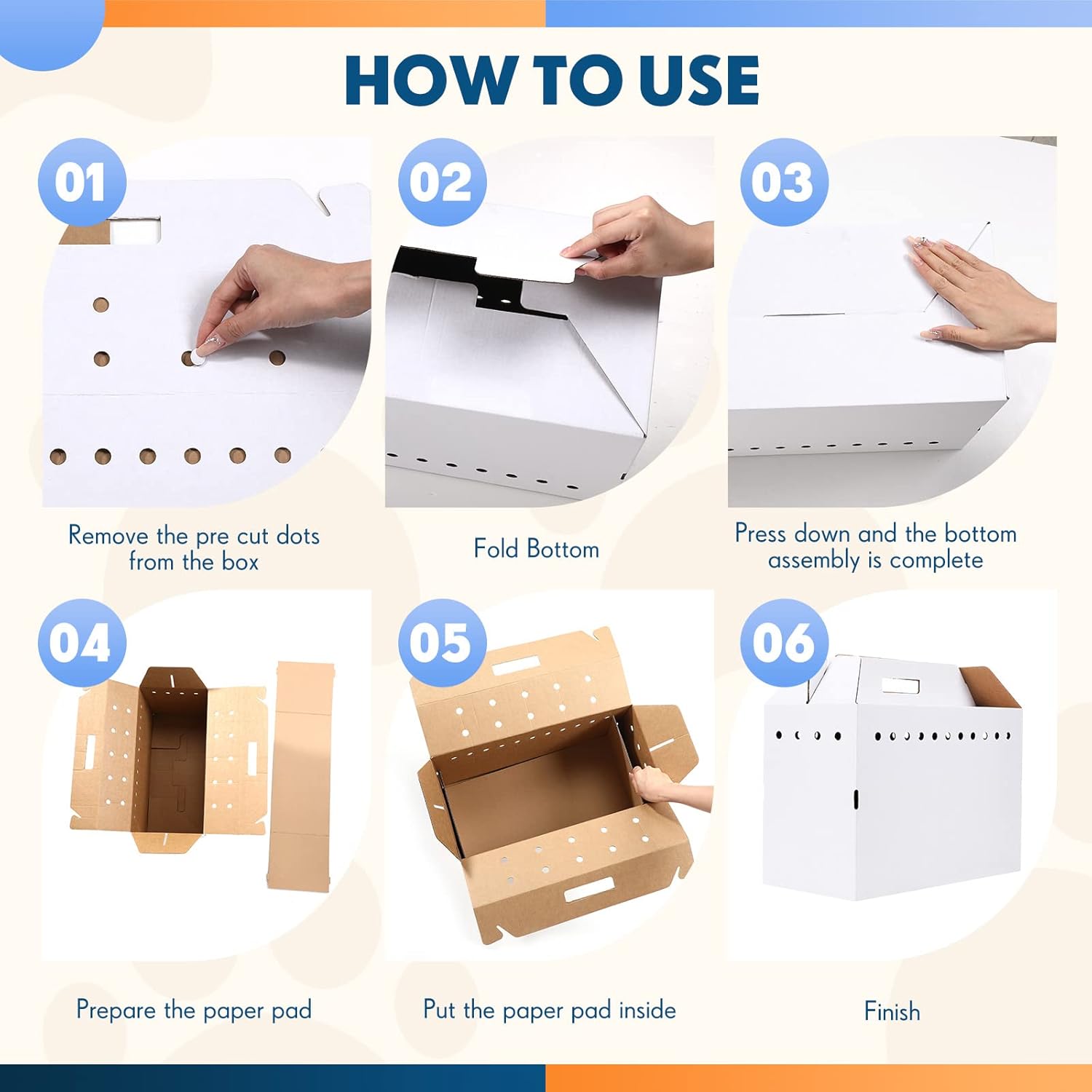 HOW TO USE

01

Remove the pre cut dots from the box

02

Fold Bottom

03

Press down and the bottom assembly is complete

04

Prepare the paper pad

05

Put the paper pad inside

06

Finish