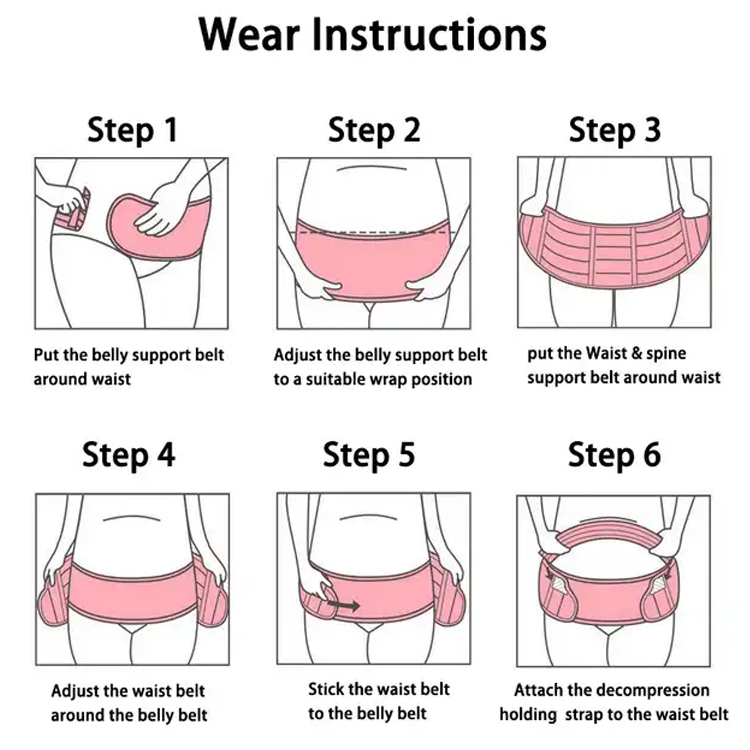 Wear Instructions

Step 1

Put the belly support belt around waist

Step 2

Adjust the belly support belt to a suitable wrap position

Step 3

put the Waist & spine support belt around waist

Step 4

Adjust the waist belt around the belly belt

Step 5

Stick the waist belt to the belly belt

Step 6

Attach the decompression holding strap to the waist belt