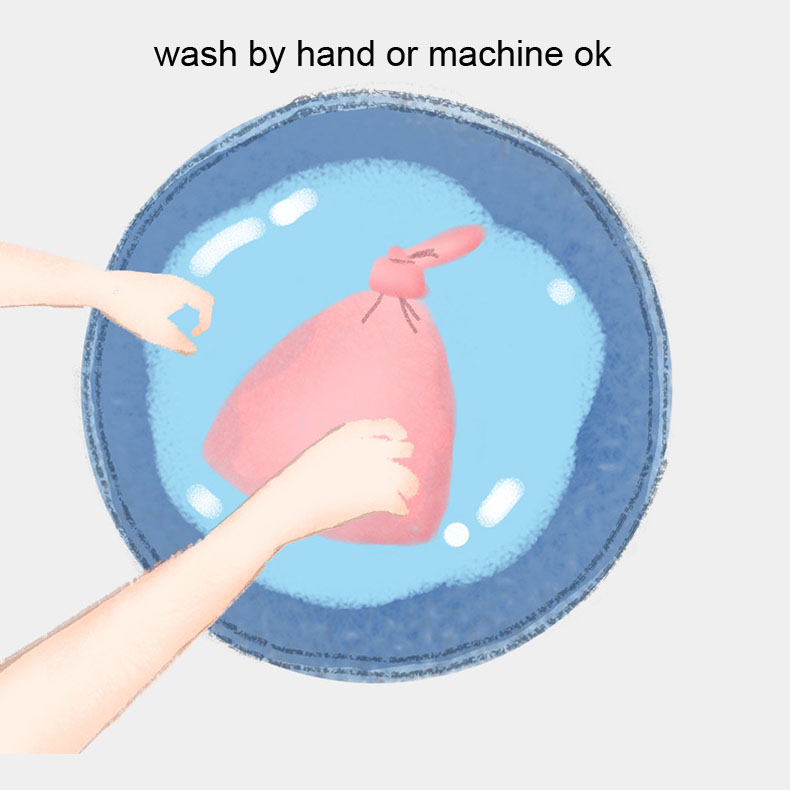 wash by hand or machine ok