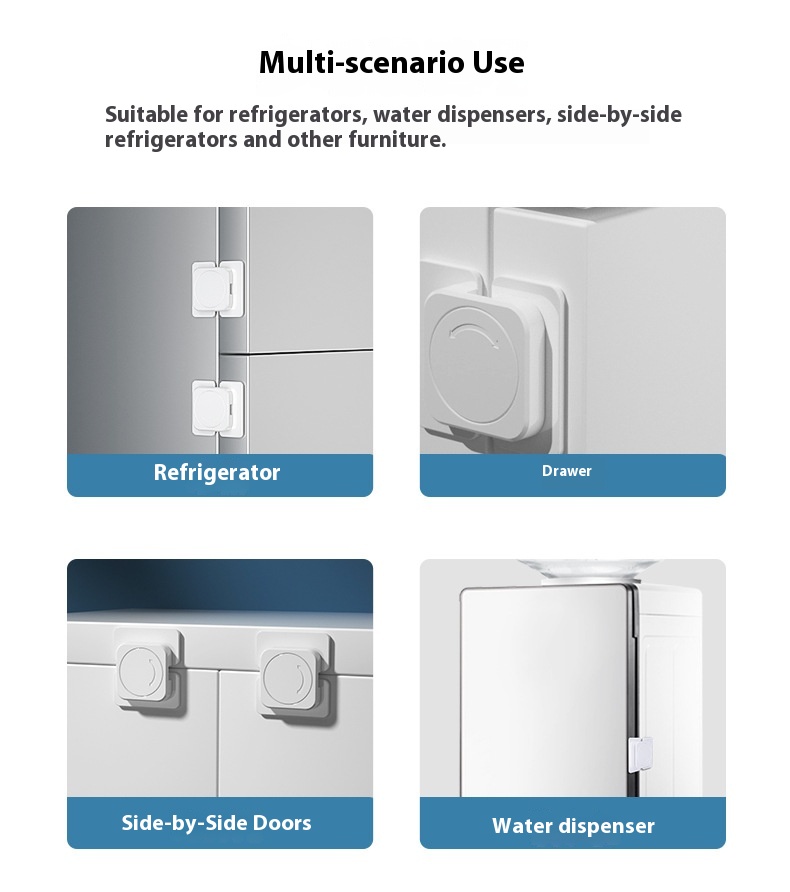 Multi-scenario Use

Suitable for refrigerators, water dispensers, side-by-side refrigerators and other furniture.

Refrigerator

Drawer

Side-by-Side Doors

Water dispenser