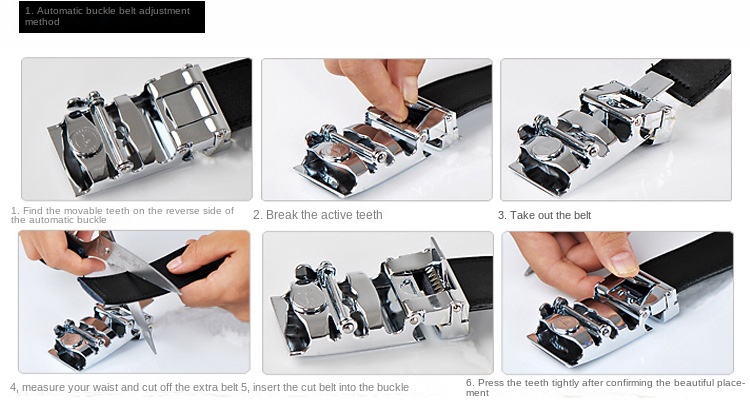 1. Automatic buckle belt adjustment method

1. Find the movable teeth on the reverse side of the automatic buckle

2. Break the active teeth

3. Take out the belt

4, measure your waist and cut off the extra belt 5, insert the cut belt into the buckle

6. Press the teeth tightly after confirming the beautiful placement