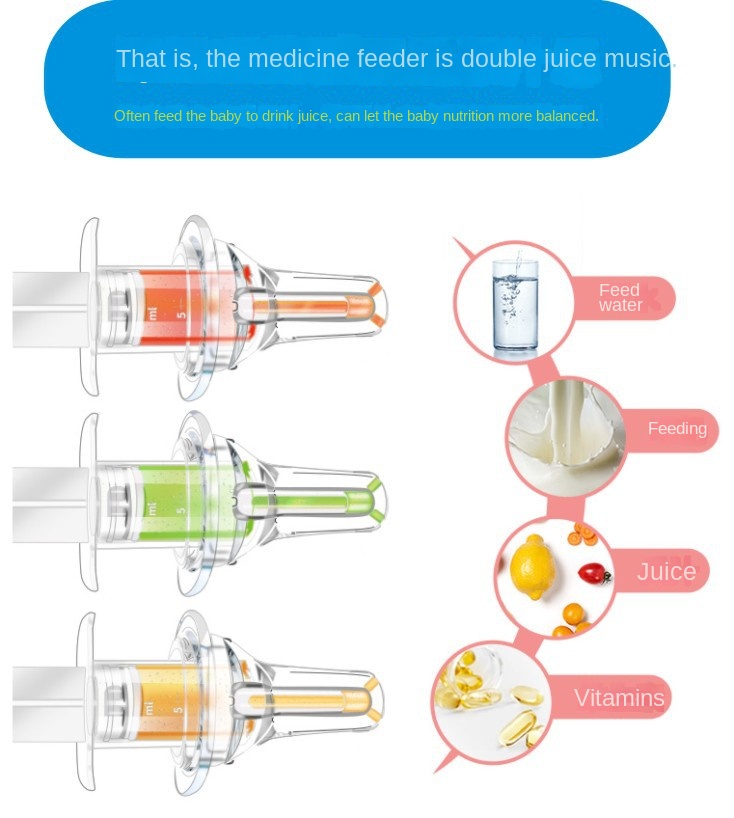 That is, the medicine feeder is double juice music.

Often feed the baby to drink juice, can let the baby nutrition more balanced.

ml 5

ml 5

ml 5

Feed water

Feeding

Juice

Vitamins