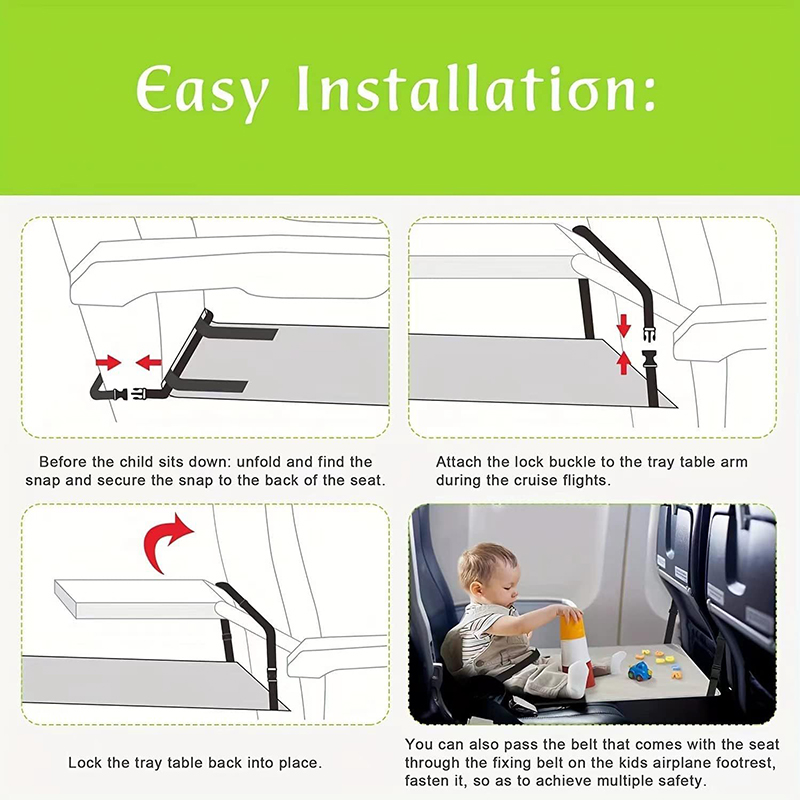 Easy Installation:

Before the child sits down: unfold and find the snap and secure the snap to the back of the seat.

Attach the lock buckle to the tray table arm during the cruise flights.

Lock the tray table back into place.

You can also pass the belt that comes with the seat through the fixing belt on the kids airplane footrest, fasten it, so as to achieve multiple safety.