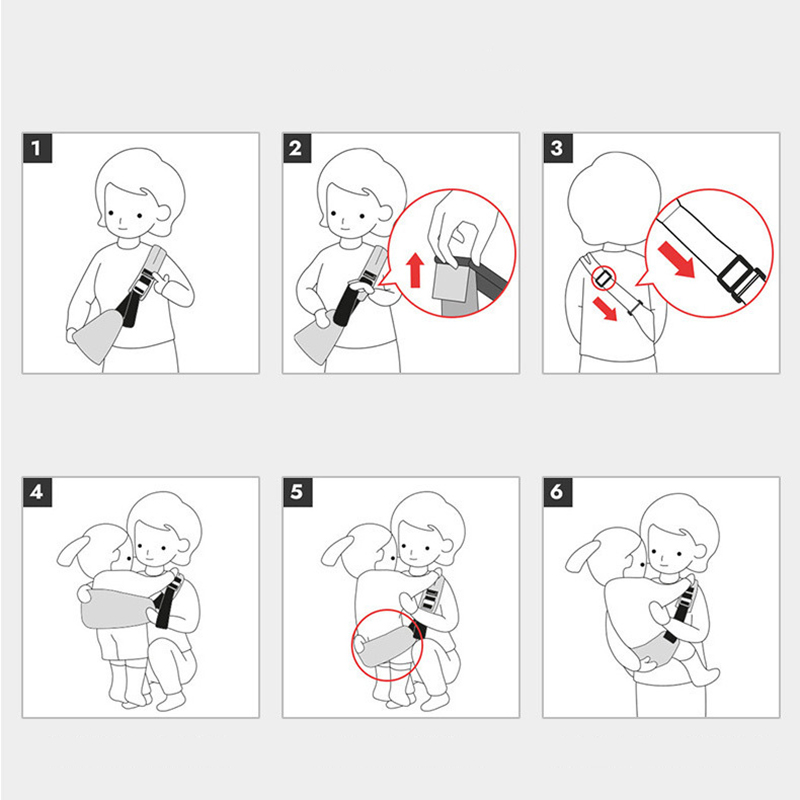 1

2

3

4

5

6