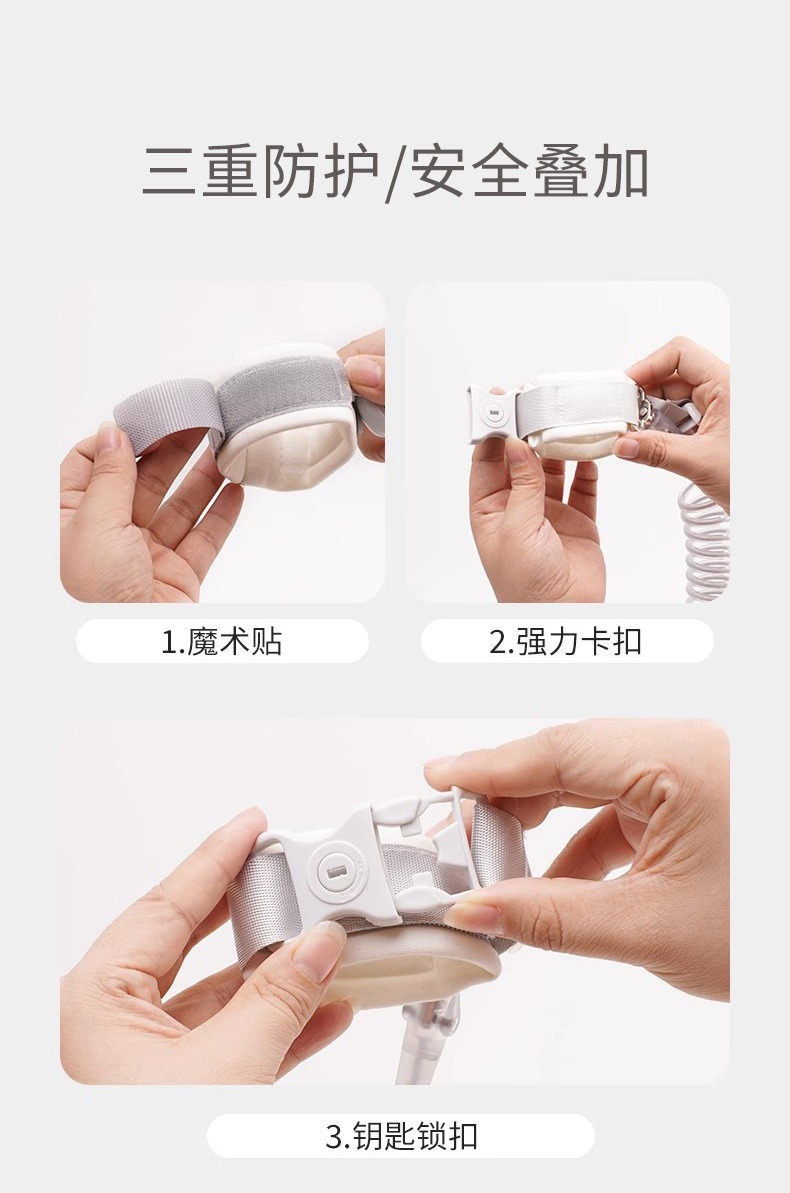 三重防护/安全叠加

1.魔术贴

2.强力卡扣

3.钥匙锁扣