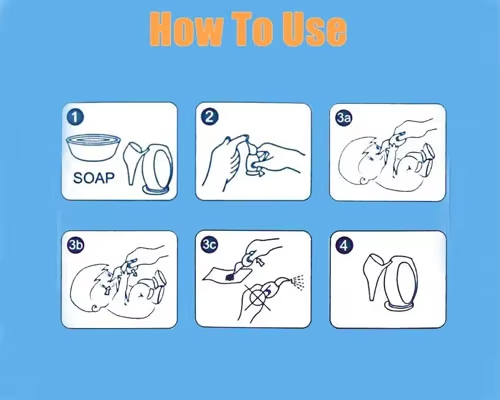 How To Use

1
SOAP

2

3a

3b

3c

4