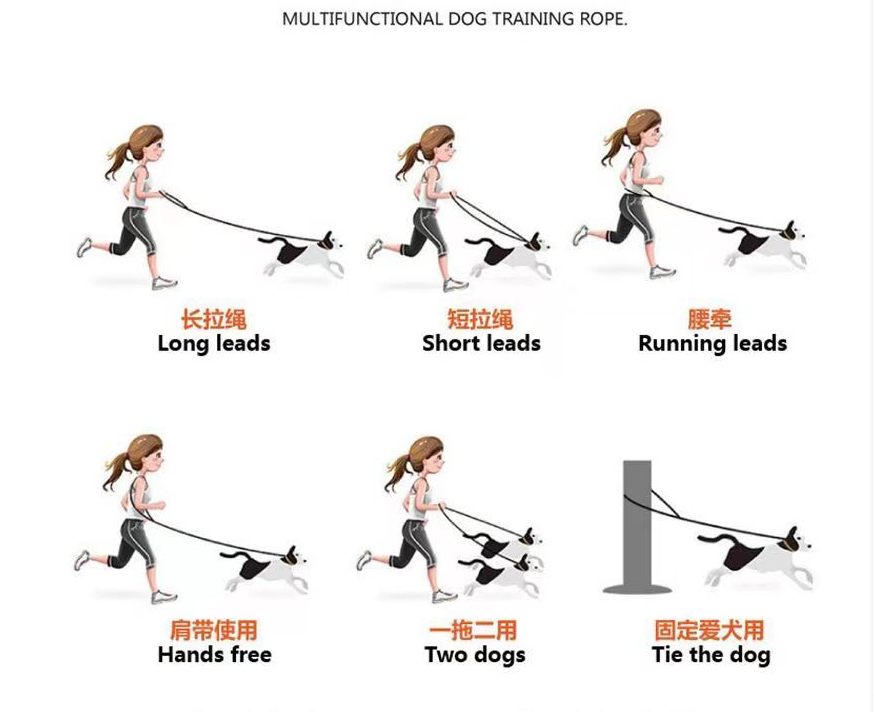 MULTIFUNCTIONAL DOG TRAINING ROPE.

长拉绳
Long leads

短拉绳
Short leads

腰牵
Running leads

肩带使用
Hands free

一拖二用
Two dogs

固定爱犬用
Tie the dog