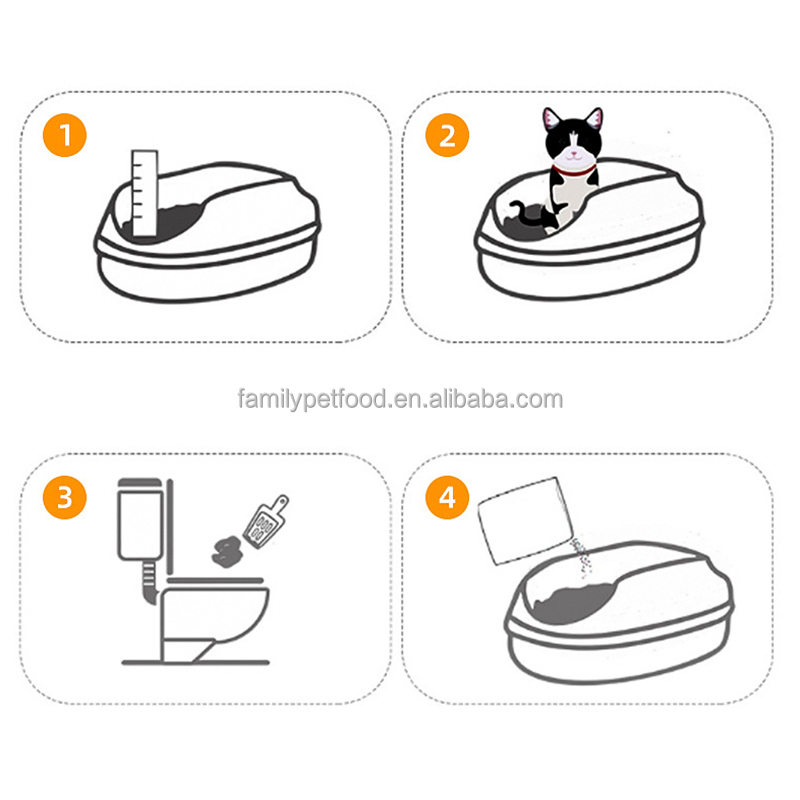 1

2

familypetfood.en.alibaba.com

3

4