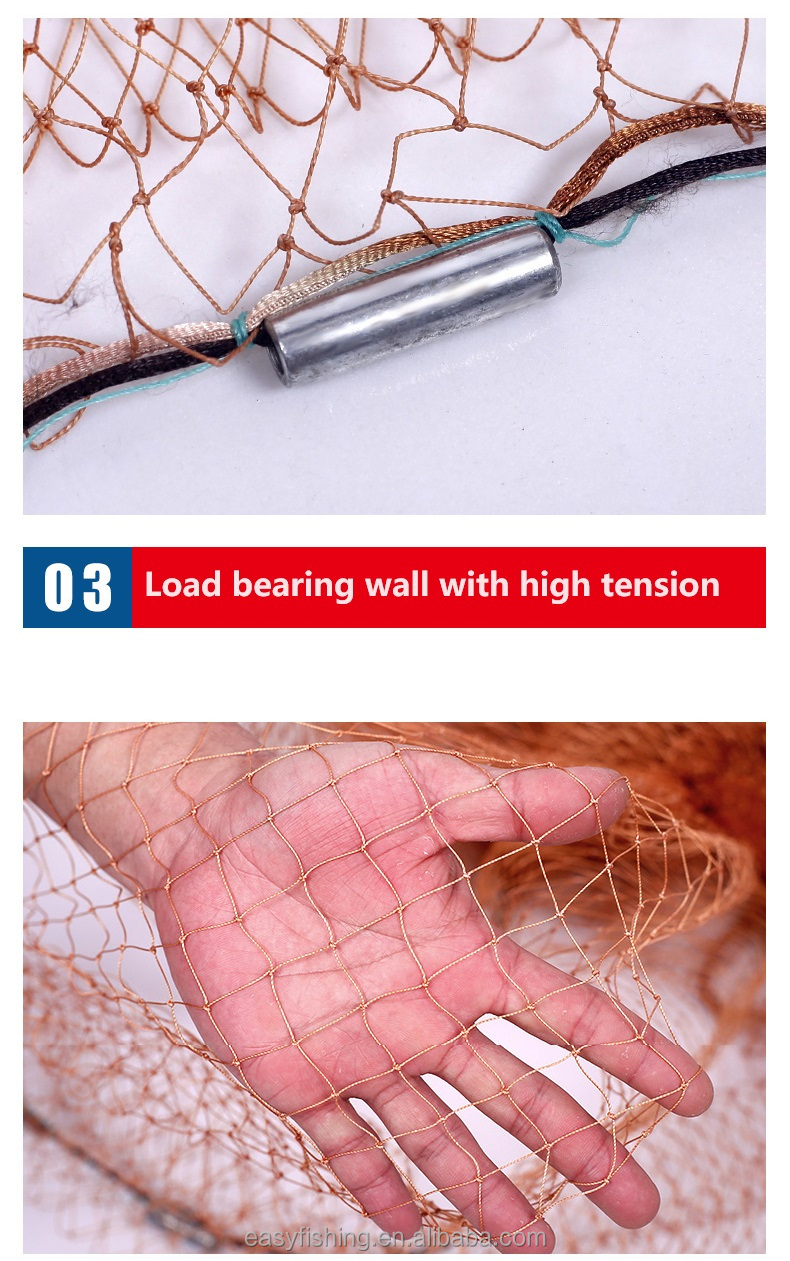 03 Load bearing wall with high tension

easyfishing.en.alibaba.com