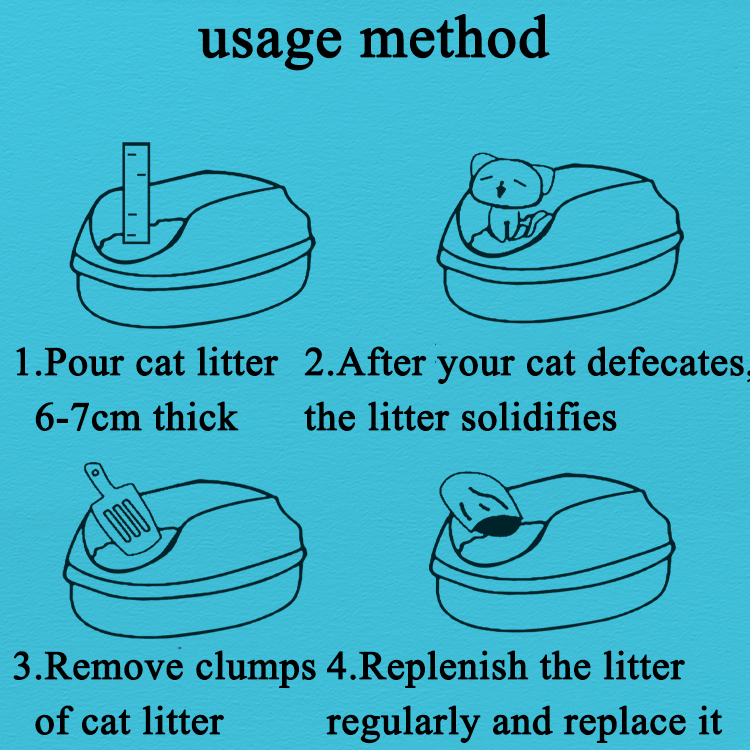 usage method

1.Pour cat litter 6-7cm thick

2.After your cat defecates, the litter solidifies

3.Remove clumps of cat litter

4.Replenish the litter regularly and replace it