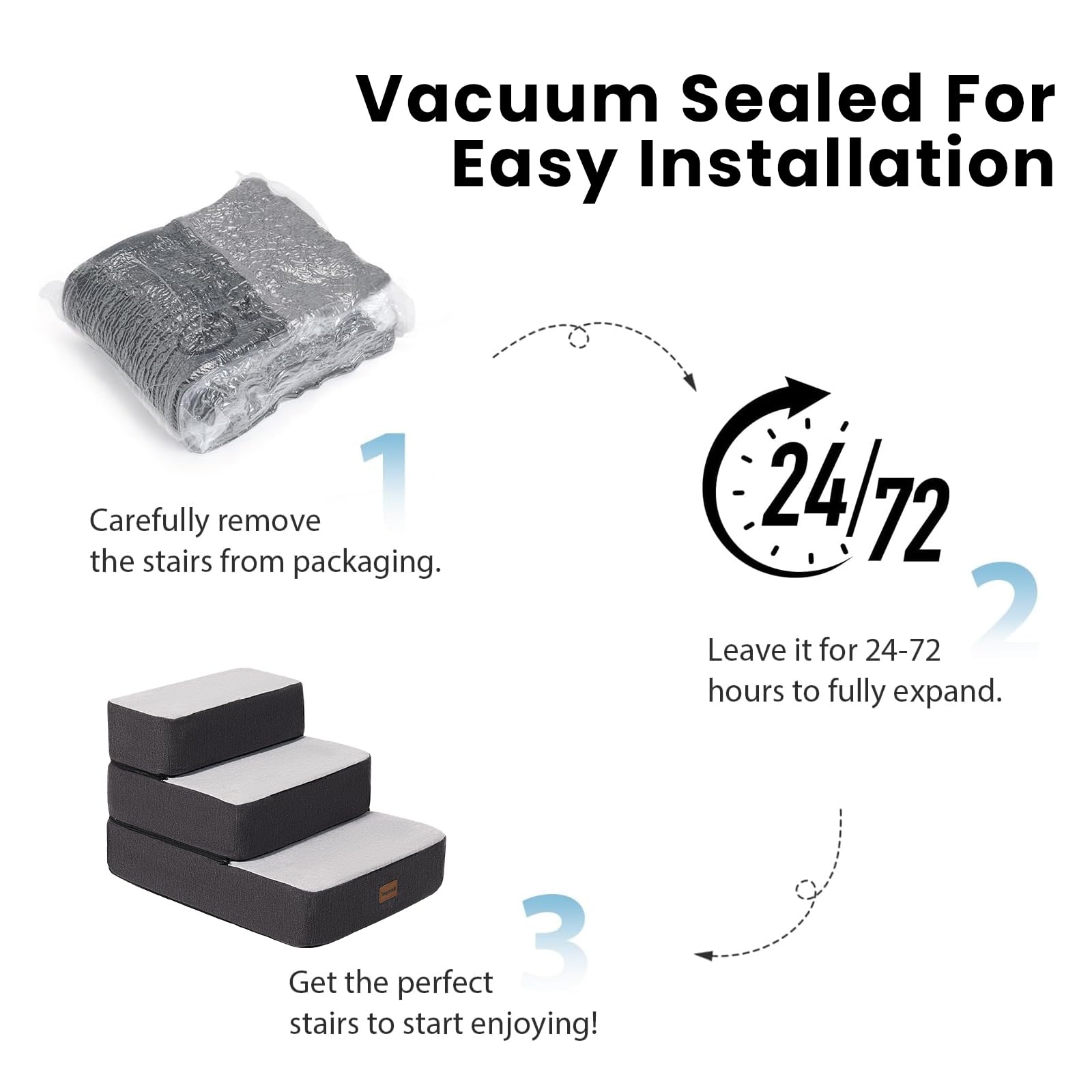 Vacuum Sealed For Easy Installation

1

Carefully remove the stairs from packaging.

24/72

2

Leave it for 24-72 hours to fully expand.

3

Get the perfect stairs to start enjoying!