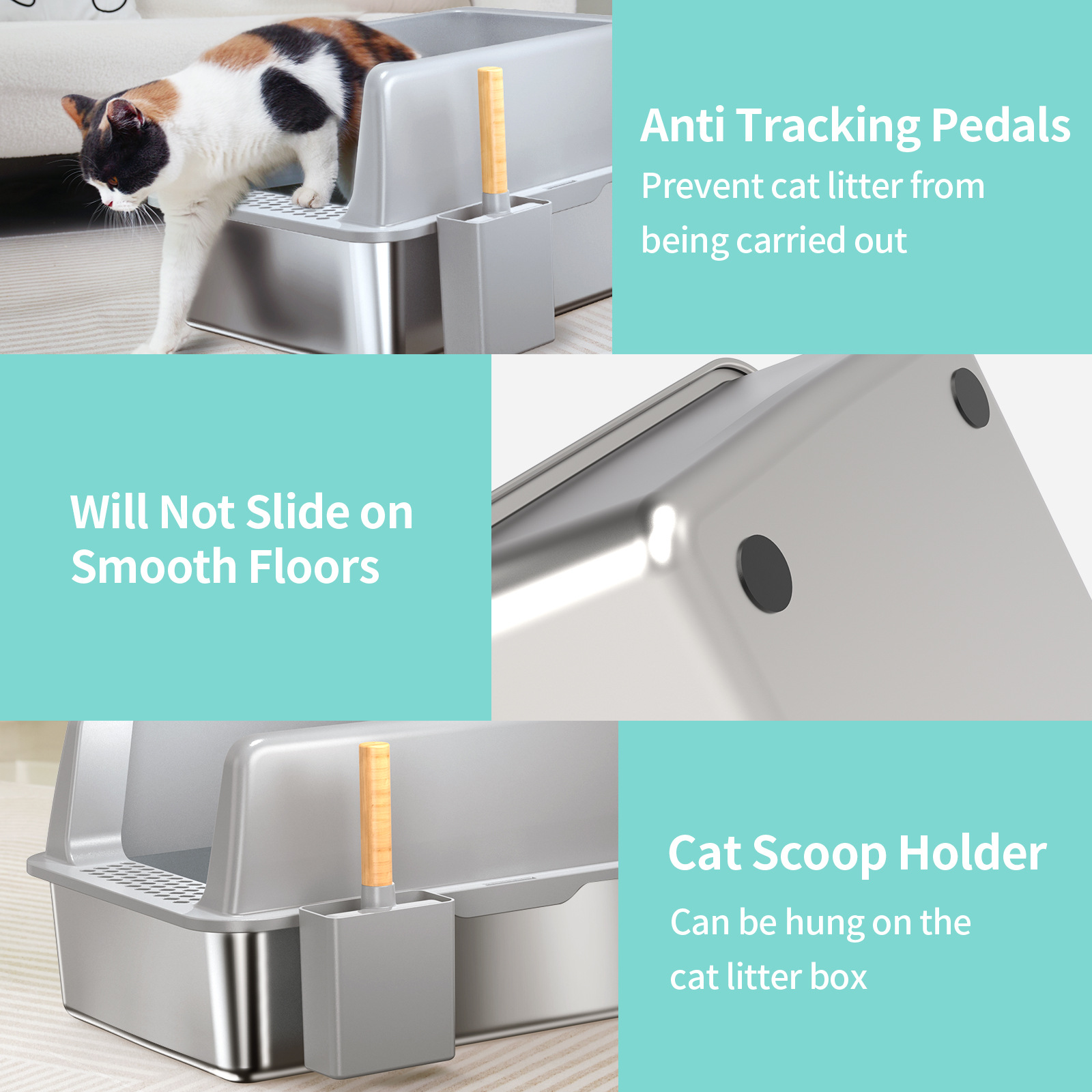 Anti Tracking Pedals
Prevent cat litter from being carried out

Will Not Slide on Smooth Floors

Cat Scoop Holder
Can be hung on the cat litter box