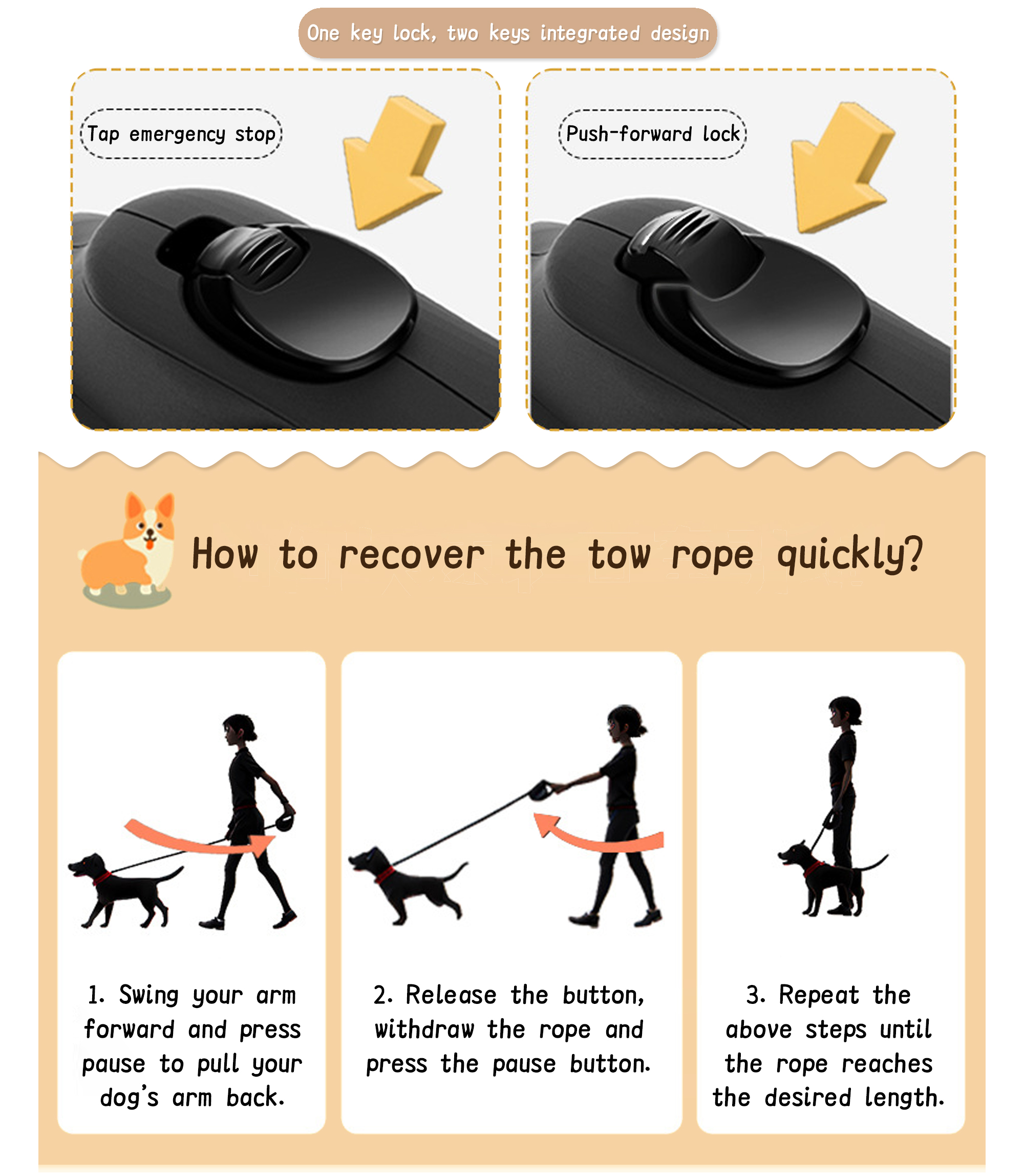 One key lock, two keys integrated design

Tap emergency stop

Push-forward lock

How to recover the tow rope quickly?

1. Swing your arm forward and press pause to pull your dog's arm back.

2. Release the button, withdraw the rope and press the pause button.

3. Repeat the above steps until the rope reaches the desired length.