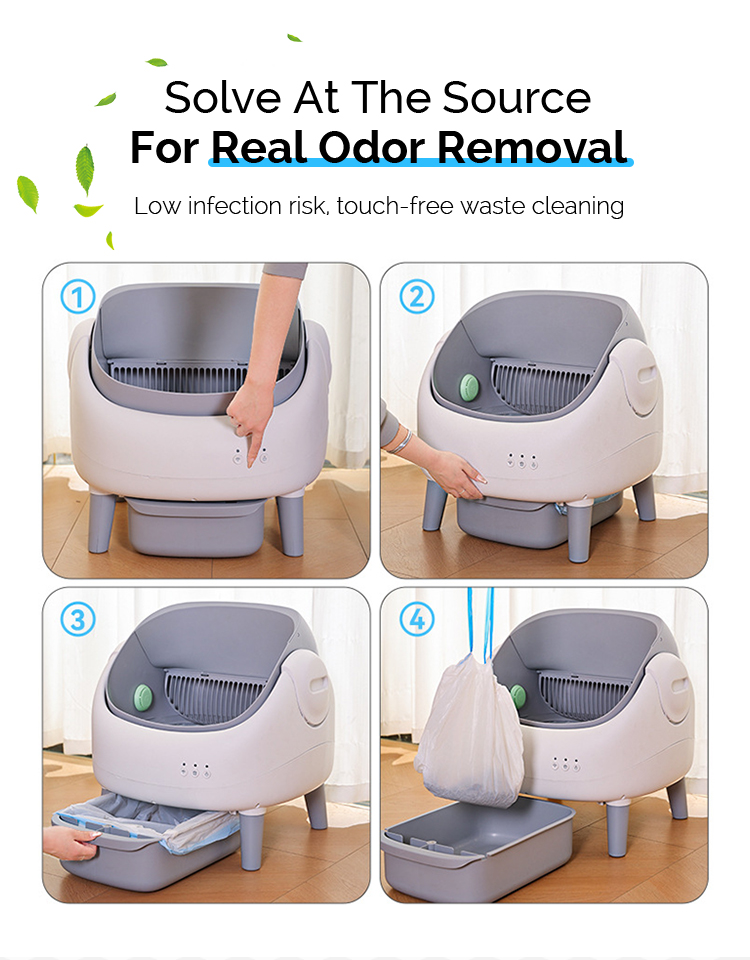 Solve At The Source
For Real Odor Removal

Low infection risk, touch-free waste cleaning

1

2

3

4