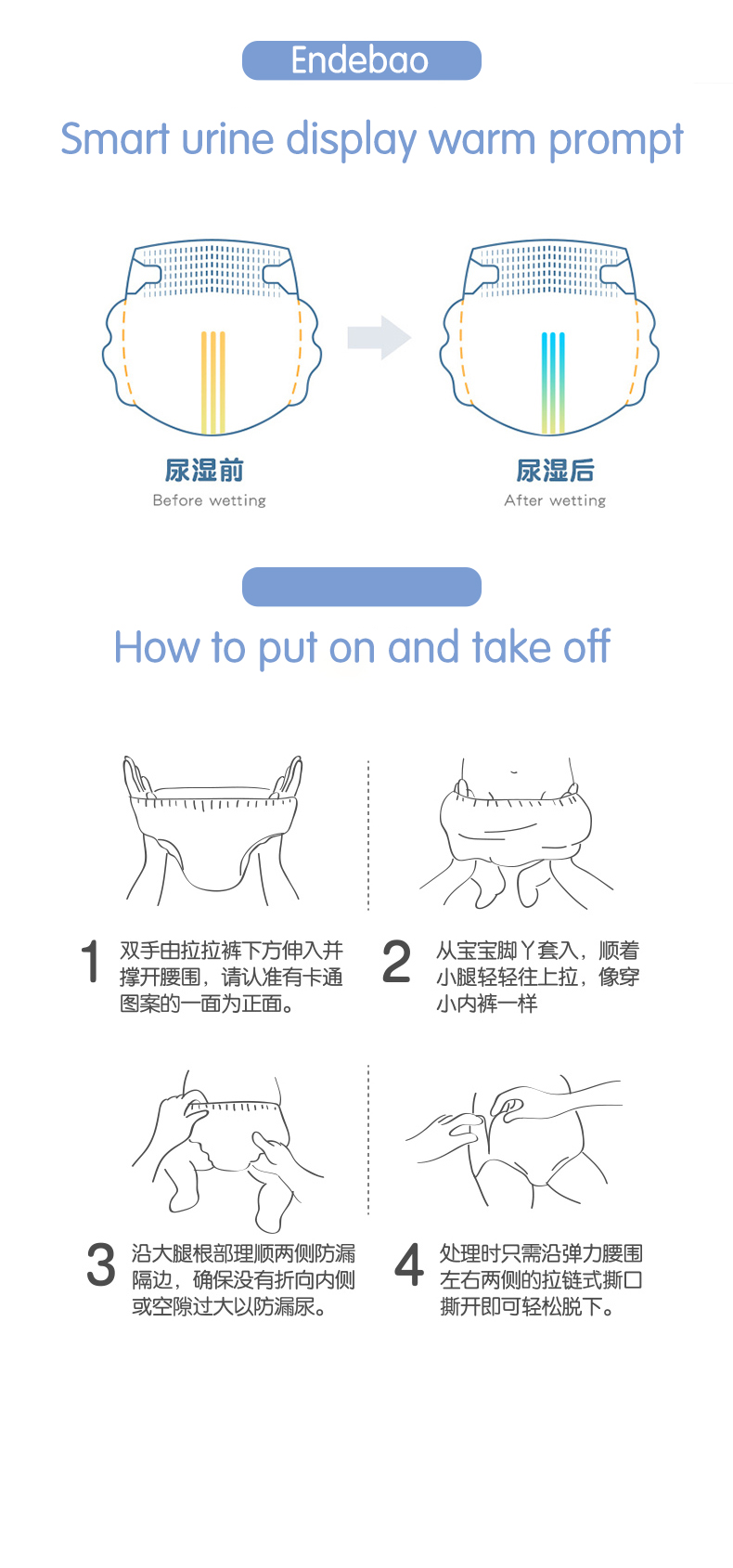 Endebao

Smart urine display warm prompt

尿湿前
Before wetting

尿湿后
After wetting

How to put on and take off

1 双手由拉拉裤下方伸入并撑开腰围，请认准有卡通图案的一面为正面。

2 从宝宝脚丫套入，顺着小腿轻轻往上拉，像穿小内裤一样

3 沿大腿根部理顺两侧防漏隔边，确保没有折向内侧或空隙过大以防漏尿。

4 处理时只需沿弹力腰围左右两侧的拉链式撕口撕开即可轻松脱下。