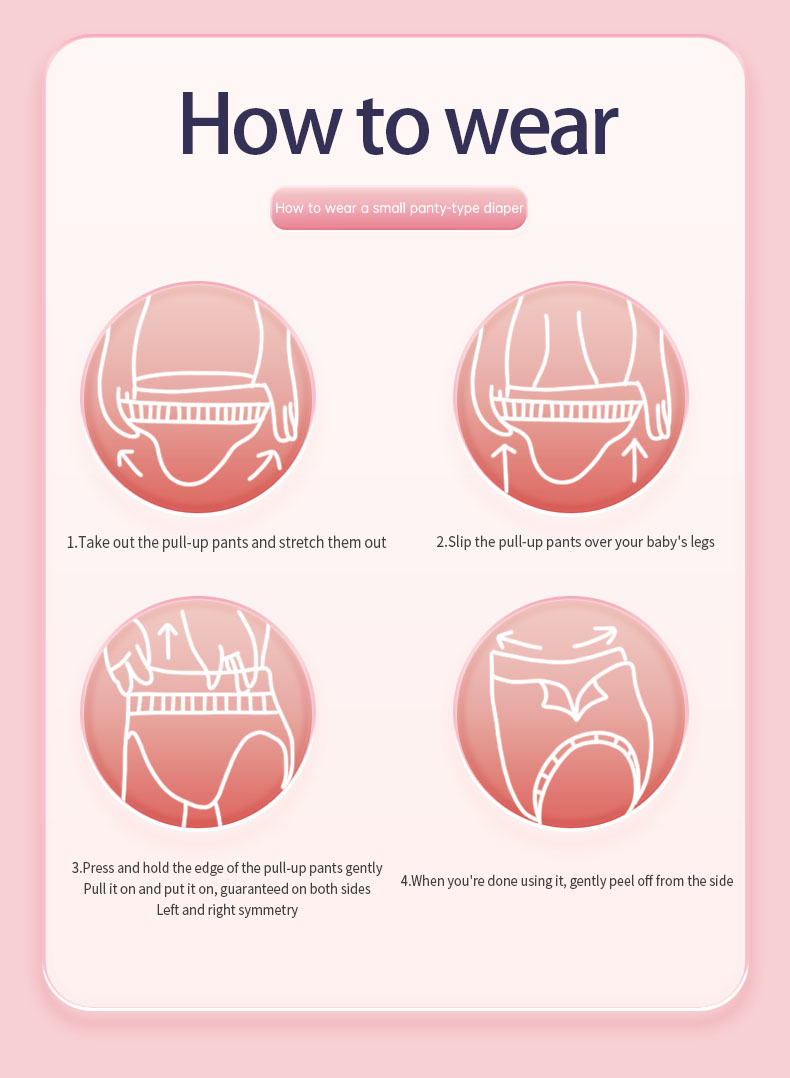 How to wear

How to wear a small panty-type diaper

1.Take out the pull-up pants and stretch them out

2.Slip the pull-up pants over your baby's legs

3.Press and hold the edge of the pull-up pants gently
Pull it on and put it on, guaranteed on both sides
Left and right symmetry

4.When you're done using it, gently peel off from the side