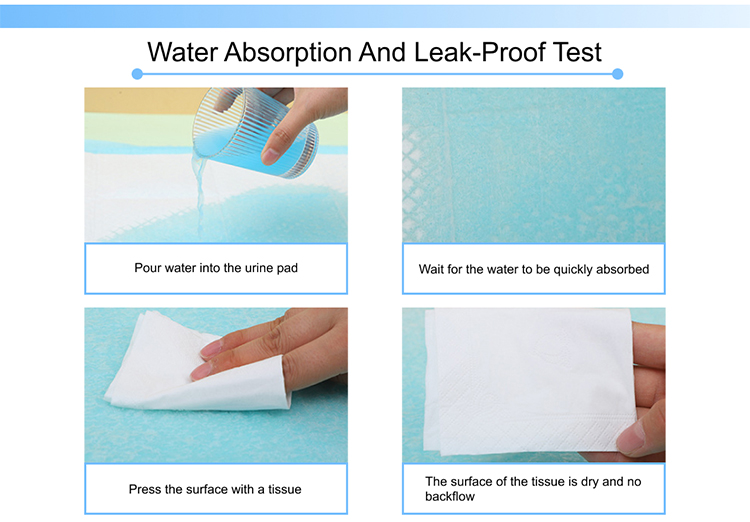 Water Absorption And Leak-Proof Test

Pour water into the urine pad

Wait for the water to be quickly absorbed

Press the surface with a tissue

The surface of the tissue is dry and no backflow