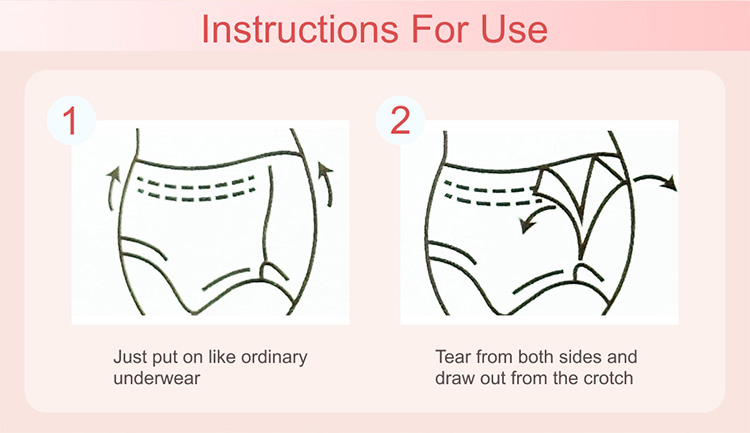 Instructions For Use

1

Just put on like ordinary underwear

2

Tear from both sides and draw out from the crotch