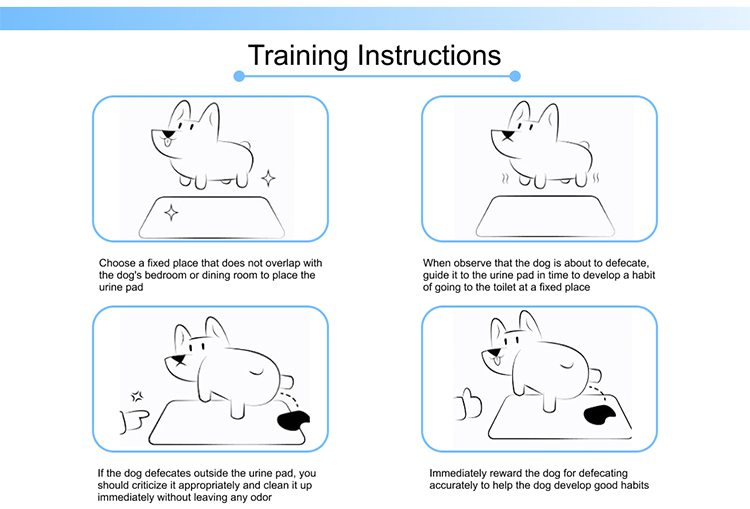 Training Instructions

Choose a fixed place that does not overlap with the dog's bedroom or dining room to place the urine pad

When observe that the dog is about to defecate, guide it to the urine pad in time to develop a habit of going to the toilet at a fixed place

If the dog defecates outside the urine pad, you should criticize it appropriately and clean it up immediately without leaving any odor

Immediately reward the dog for defecating accurately to help the dog develop good habits