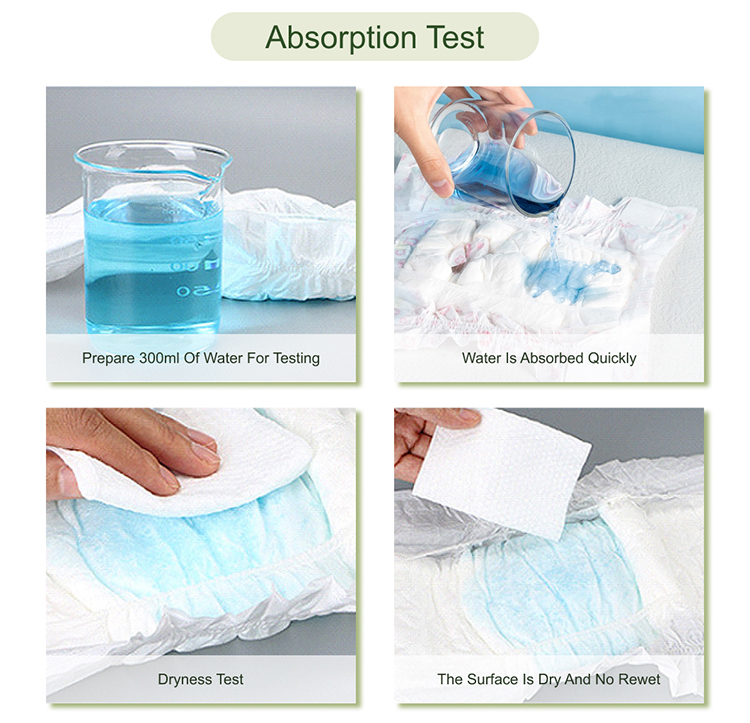 Absorption Test

Prepare 300ml Of Water For Testing

Water Is Absorbed Quickly

Dryness Test

The Surface Is Dry And No Rewet