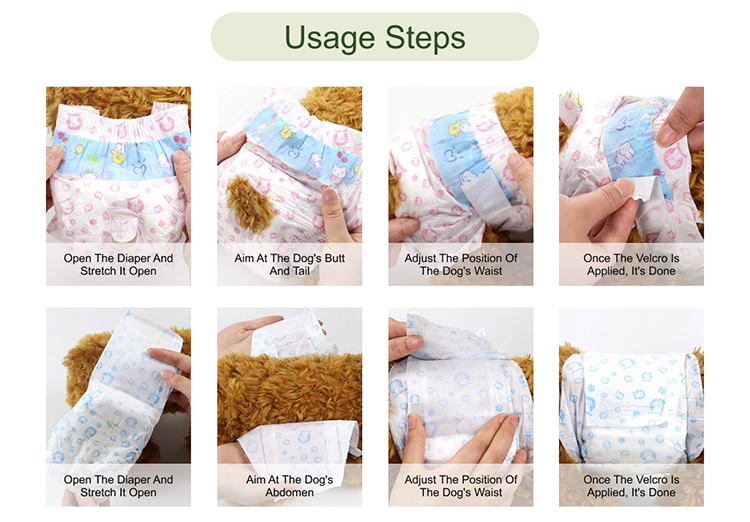 Usage Steps

Open The Diaper And Stretch It Open

Aim At The Dog's Butt And Tail

Adjust The Position Of The Dog's Waist

Once The Velcro Is Applied, It's Done

Open The Diaper And Stretch It Open

Aim At The Dog's Abdomen

Adjust The Position Of The Dog's Waist

Once The Velcro Is Applied, It's Done