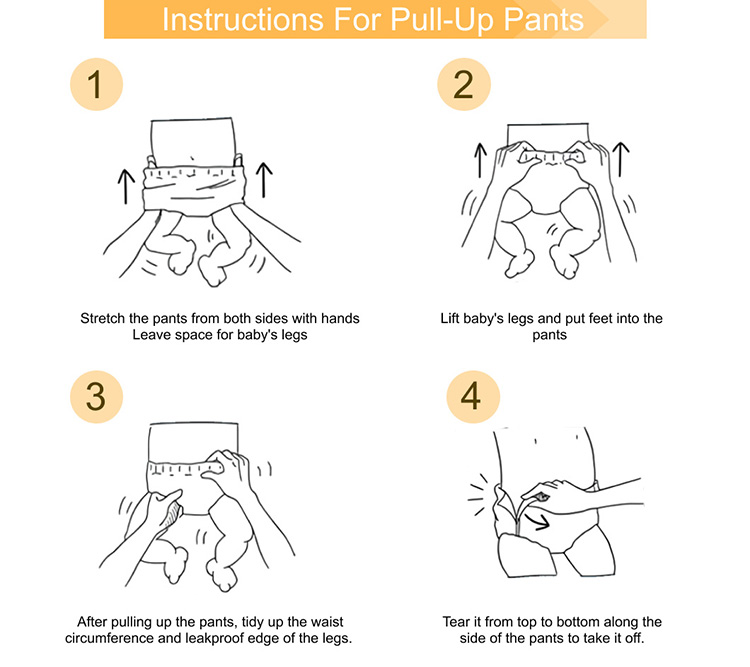 Instructions For Pull-Up Pants

1

Stretch the pants from both sides with hands
Leave space for baby's legs

2

Lift baby's legs and put feet into the pants

3

After pulling up the pants, tidy up the waist circumference and leakproof edge of the legs.

4

Tear it from top to bottom along the side of the pants to take it off.