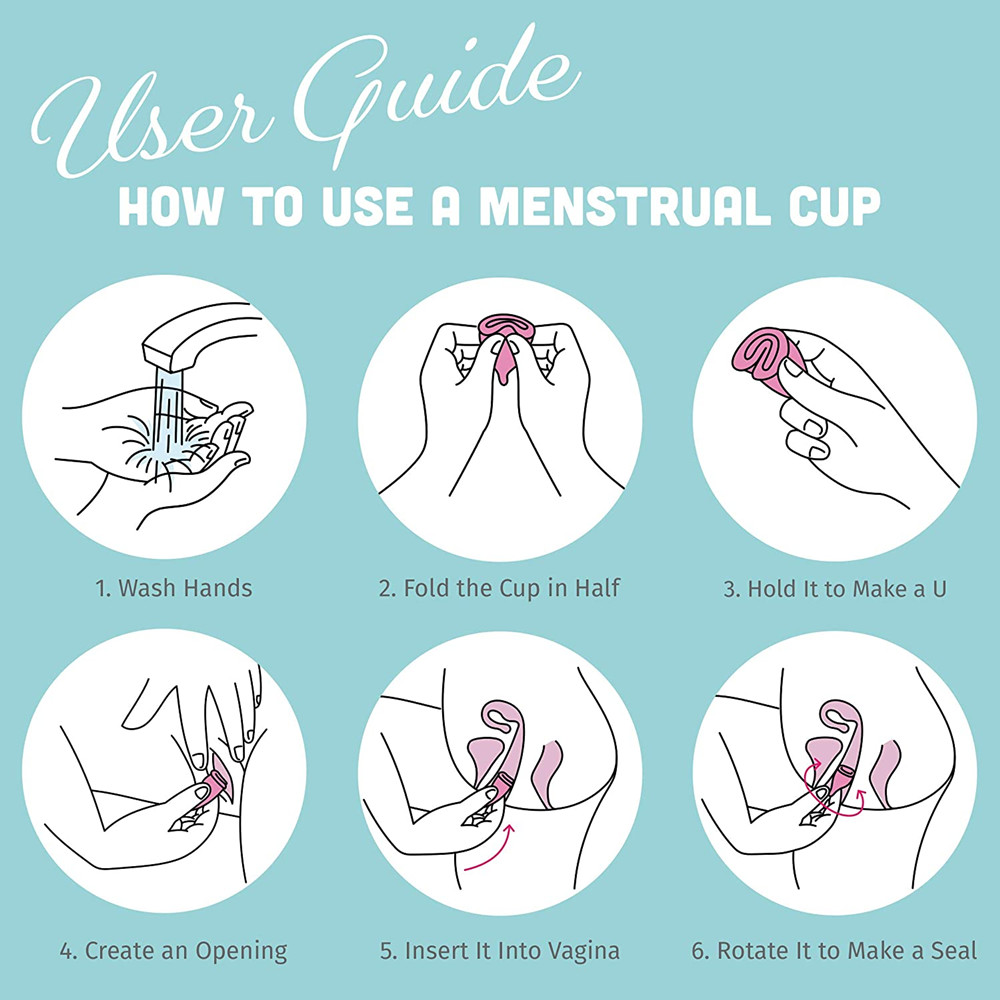 User Guide
HOW TO USE A MENSTRUAL CUP

1. Wash Hands

2. Fold the Cup in Half

3. Hold It to Make a U

4. Create an Opening

5. Insert It Into Vagina

6. Rotate It to Make a Seal