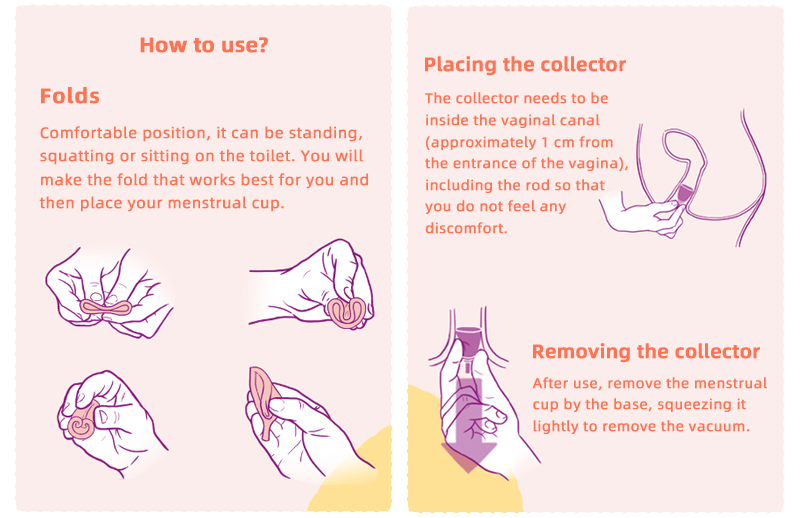 How to use?

Folds

Comfortable position, it can be standing, squatting or sitting on the toilet. You will make the fold that works best for you and then place your menstrual cup.

Placing the collector

The collector needs to be inside the vaginal canal (approximately 1 cm from the entrance of the vagina), including the rod so that you do not feel any discomfort.

Removing the collector

After use, remove the menstrual cup by the base, squeezing it lightly to remove the vacuum.