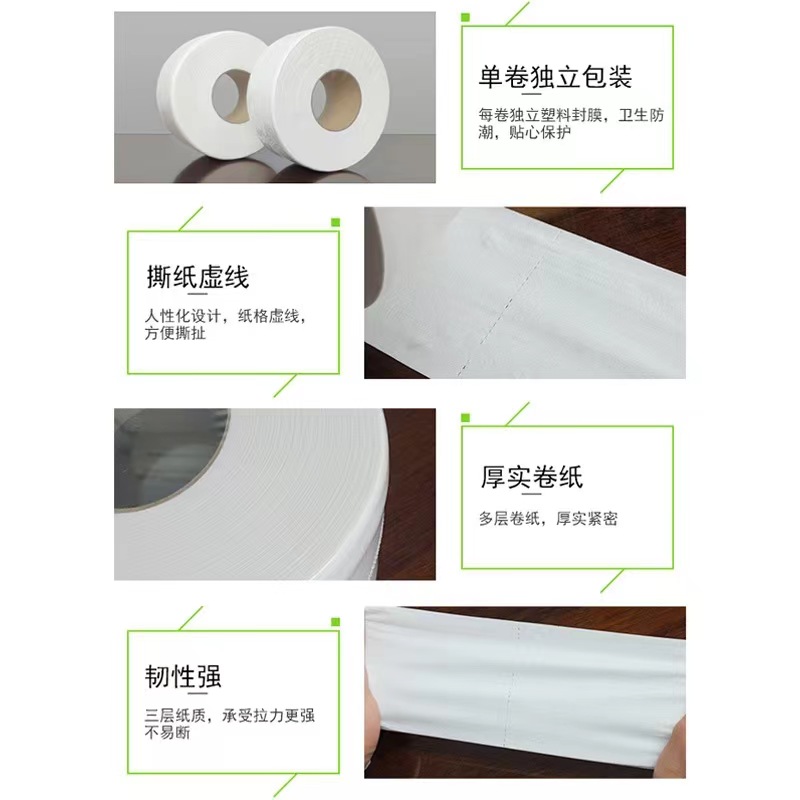 单卷独立包装

每卷独立塑料封膜，卫生防潮，贴心保护

撕纸虚线

人性化设计，纸格虚线，方便撕扯

厚实卷纸

多层卷纸，厚实紧密

韧性强

三层纸质，承受拉力更强不易断