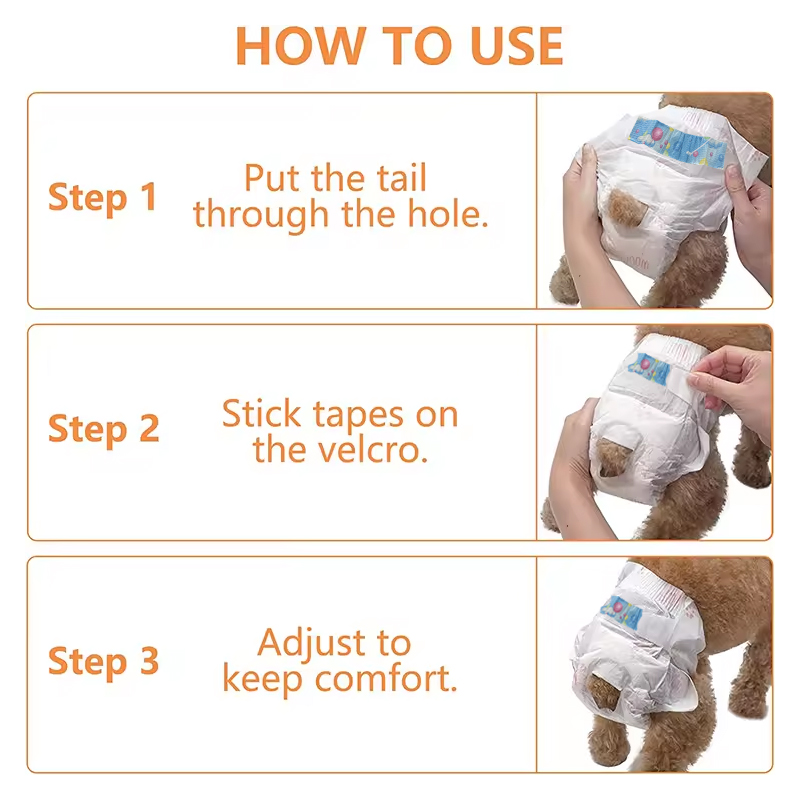 HOW TO USE

Step 1

Put the tail through the hole.

Step 2

Stick tapes on the velcro.

Step 3

Adjust to keep comfort.