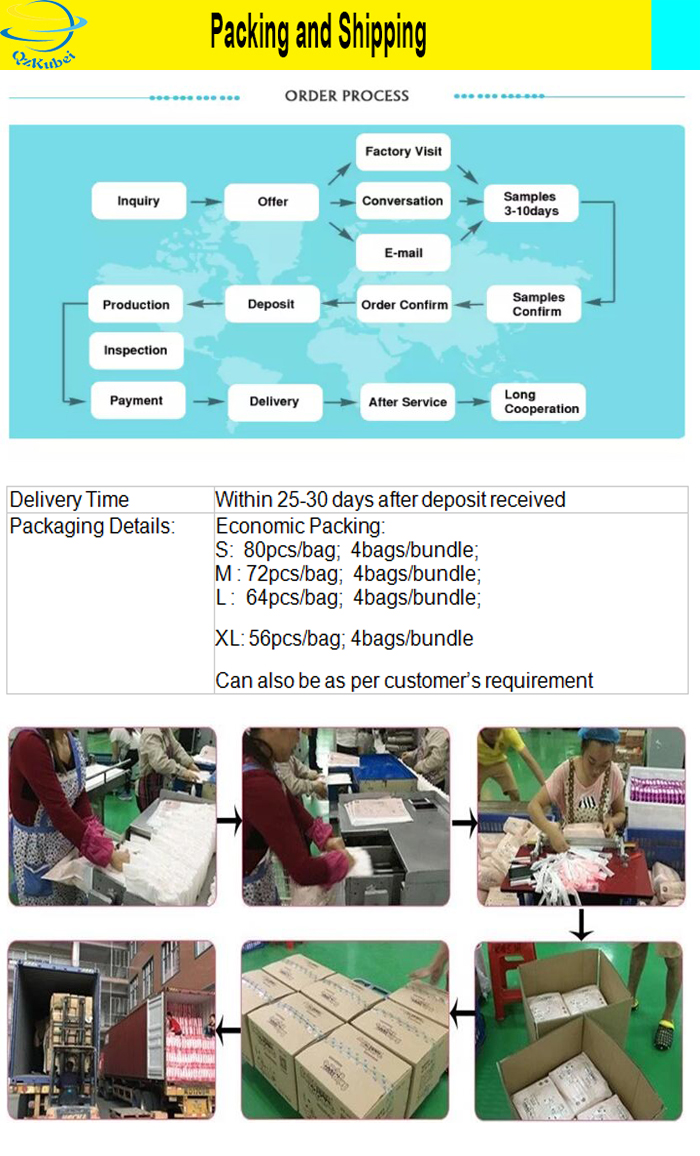 QzKubei

Packing and Shipping

ORDER PROCESS

Inquiry

Offer

Factory Visit

Conversation

E-mail

Samples 3-10days

Samples Confirm

Order Confirm

Deposit

Production

Inspection

Payment

Delivery

After Service

Long Cooperation

| Delivery Time | Within 25-30 days after deposit received |
|---|---|
| Packaging Details: | Economic Packing: S: 80pcs/bag; 4bags/bundle; M : 72pcs/bag; 4bags/bundle; L : 64pcs/bag; 4bags/bundle; XL: 56pcs/bag; 4bags/bundle Can also be as per customer's requirement |