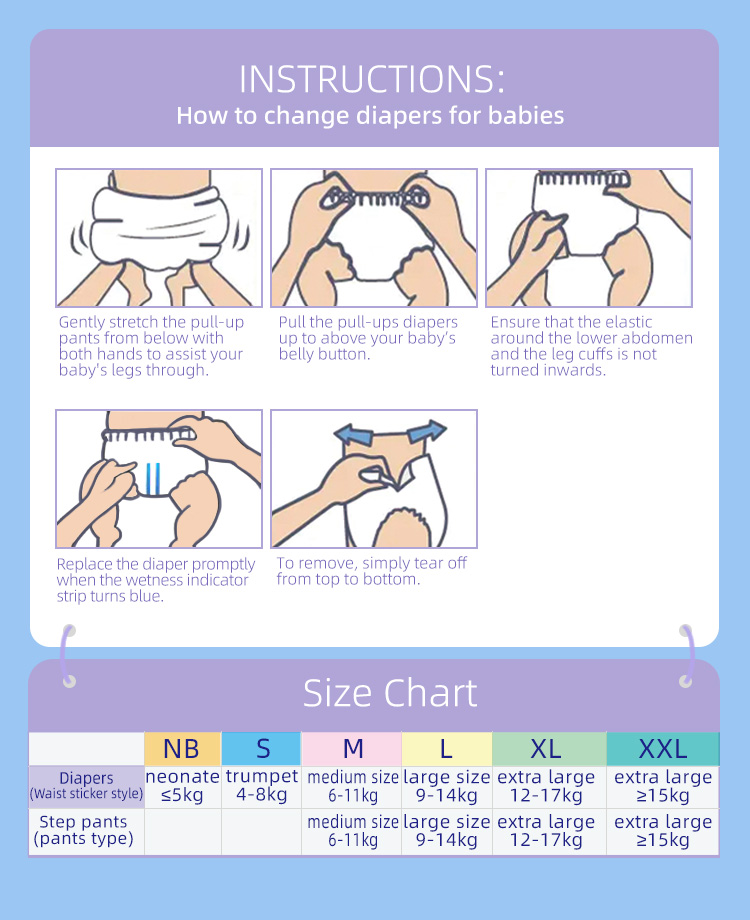 INSTRUCTIONS:
How to change diapers for babies

Gently stretch the pull-up pants from below with both hands to assist your baby's legs through.

Pull the pull-ups diapers up to above your baby's belly button.

Ensure that the elastic around the lower abdomen and the leg cuffs is not turned inwards.

Replace the diaper promptly when the wetness indicator strip turns blue.

To remove, simply tear off from top to bottom.

Size Chart

| | NB | S | M | L | XL | XXL |
|---|---|---|---|---|---|---|
| Diapers (Waist sticker style) | neonate ≤5kg | trumpet 4-8kg | medium size 6-11kg | large size 9-14kg | extra large 12-17kg | extra large ≥15kg |
| Step pants (pants type) | | | medium size 6-11kg | large size 9-14kg | extra large 12-17kg | extra large ≥15kg |