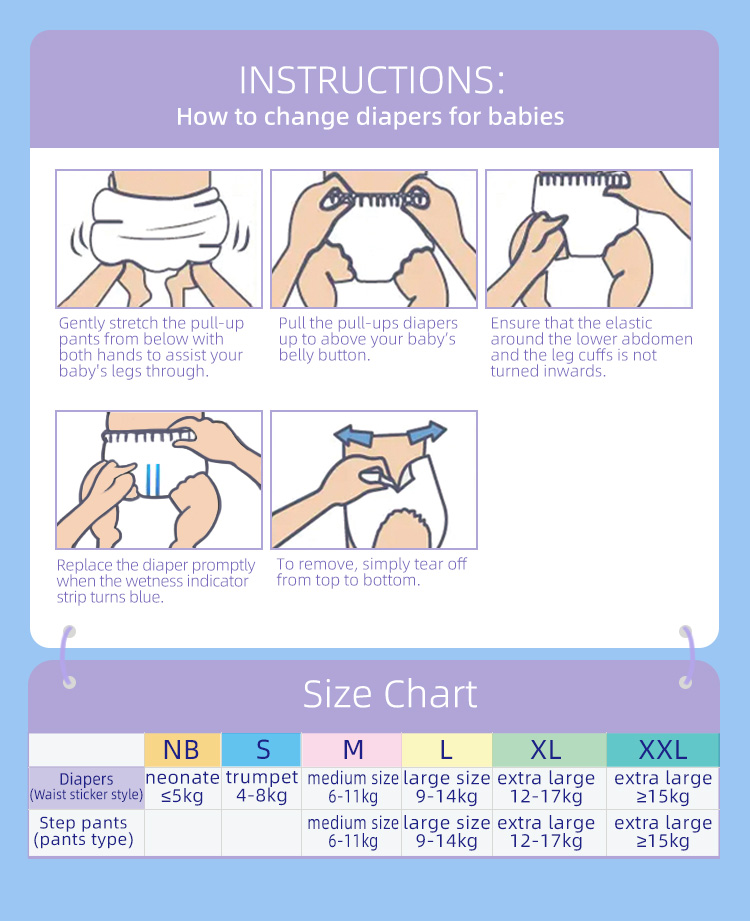 INSTRUCTIONS:
How to change diapers for babies

Gently stretch the pull-up pants from below with both hands to assist your baby's legs through.

Pull the pull-ups diapers up to above your baby's belly button.

Ensure that the elastic around the lower abdomen and the leg cuffs is not turned inwards.

Replace the diaper promptly when the wetness indicator strip turns blue.

To remove, simply tear off from top to bottom.

Size Chart

| | NB | S | M | L | XL | XXL |
|---|---|---|---|---|---|---|
| Diapers (Waist sticker style) | neonate ≤5kg | trumpet 4-8kg | medium size 6-11kg | large size 9-14kg | extra large 12-17kg | extra large ≥15kg |
| Step pants (pants type) | | | medium size 6-11kg | large size 9-14kg | extra large 12-17kg | extra large ≥15kg |