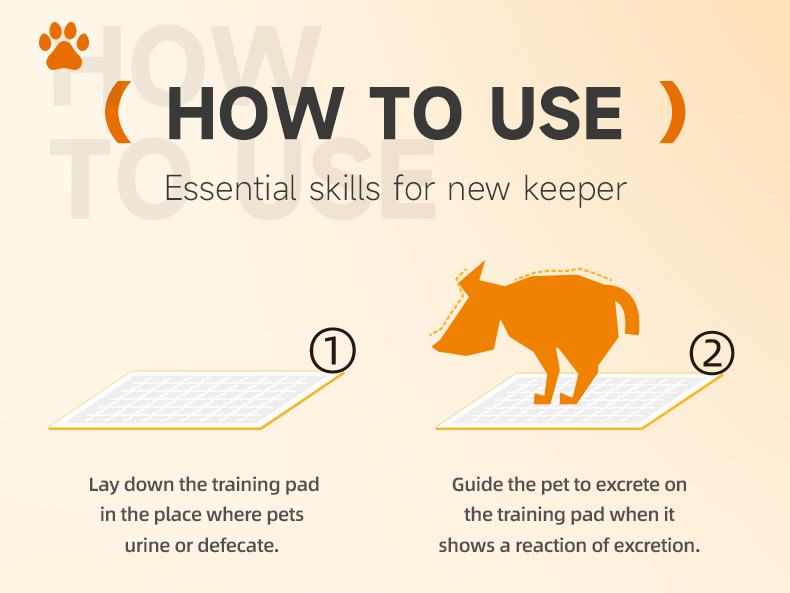 HOW TO USE

( HOW TO USE )

Essential skills for new keeper

①

Lay down the training pad in the place where pets urine or defecate.

②

Guide the pet to excrete on the training pad when it shows a reaction of excretion.