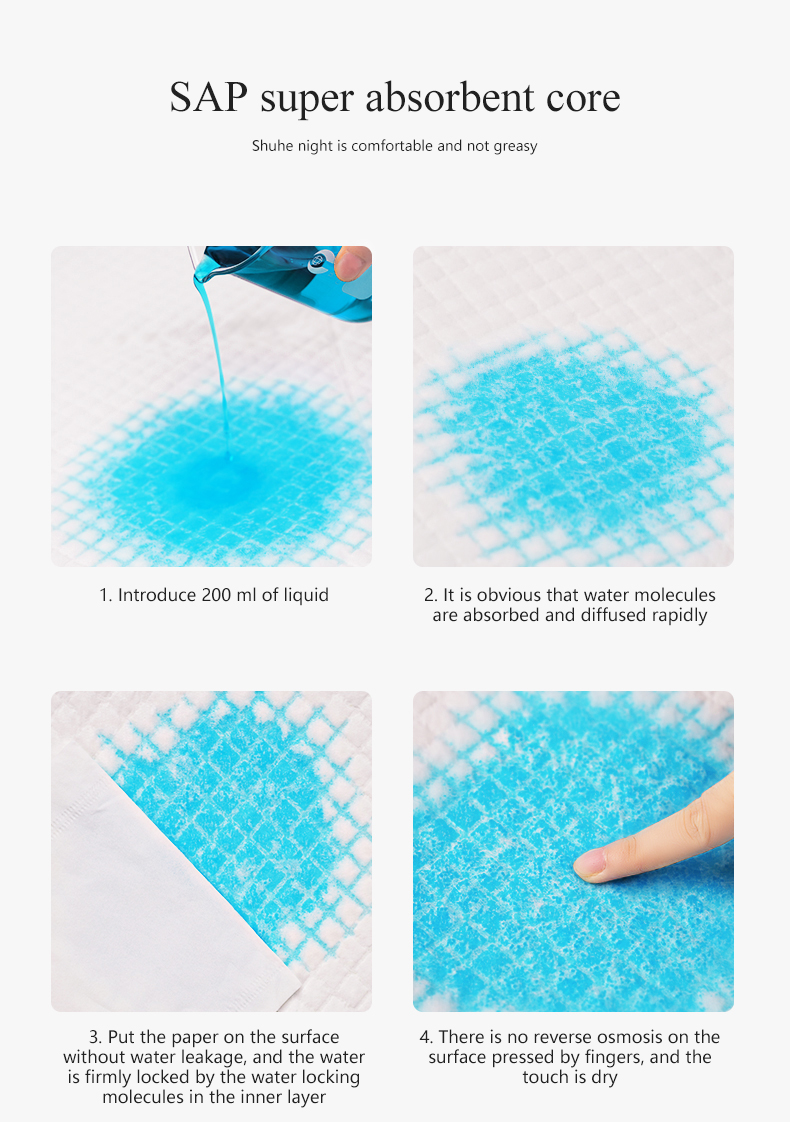 SAP super absorbent core

Shuhe night is comfortable and not greasy

1. Introduce 200 ml of liquid

2. It is obvious that water molecules are absorbed and diffused rapidly

3. Put the paper on the surface without water leakage, and the water is firmly locked by the water locking molecules in the inner layer

4. There is no reverse osmosis on the surface pressed by fingers, and the touch is dry