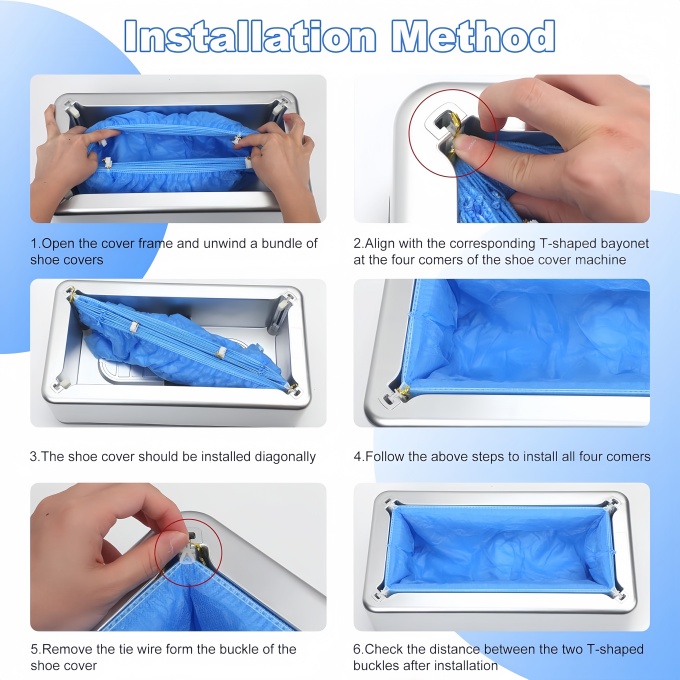 Installation Method

1.Open the cover frame and unwind a bundle of shoe covers

2.Align with the corresponding T-shaped bayonet at the four comers of the shoe cover machine

3.The shoe cover should be installed diagonally

4.Follow the above steps to install all four comers

5.Remove the tie wire form the buckle of the shoe cover

6.Check the distance between the two T-shaped buckles after installation