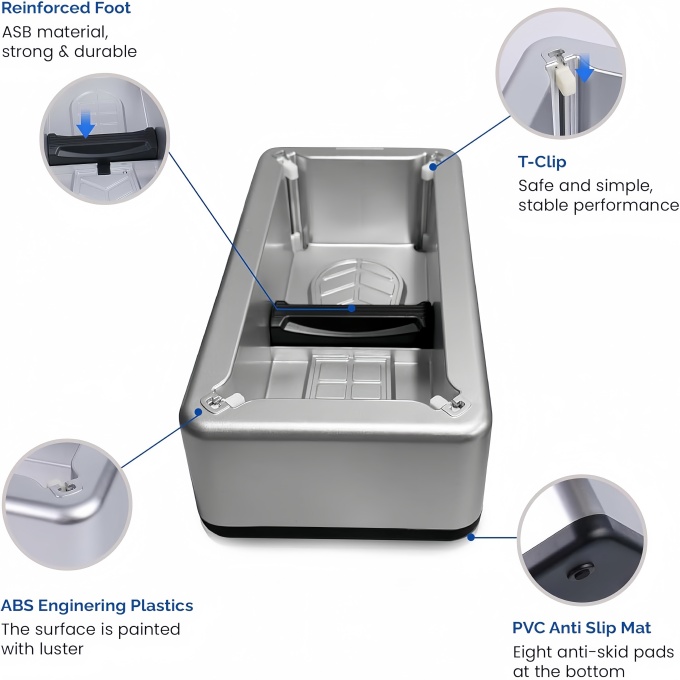 Reinforced Foot
ASB material, strong & durable

T-Clip
Safe and simple, stable performance

ABS Enginering Plastics
The surface is painted with luster

PVC Anti Slip Mat
Eight anti-skid pads at the bottom