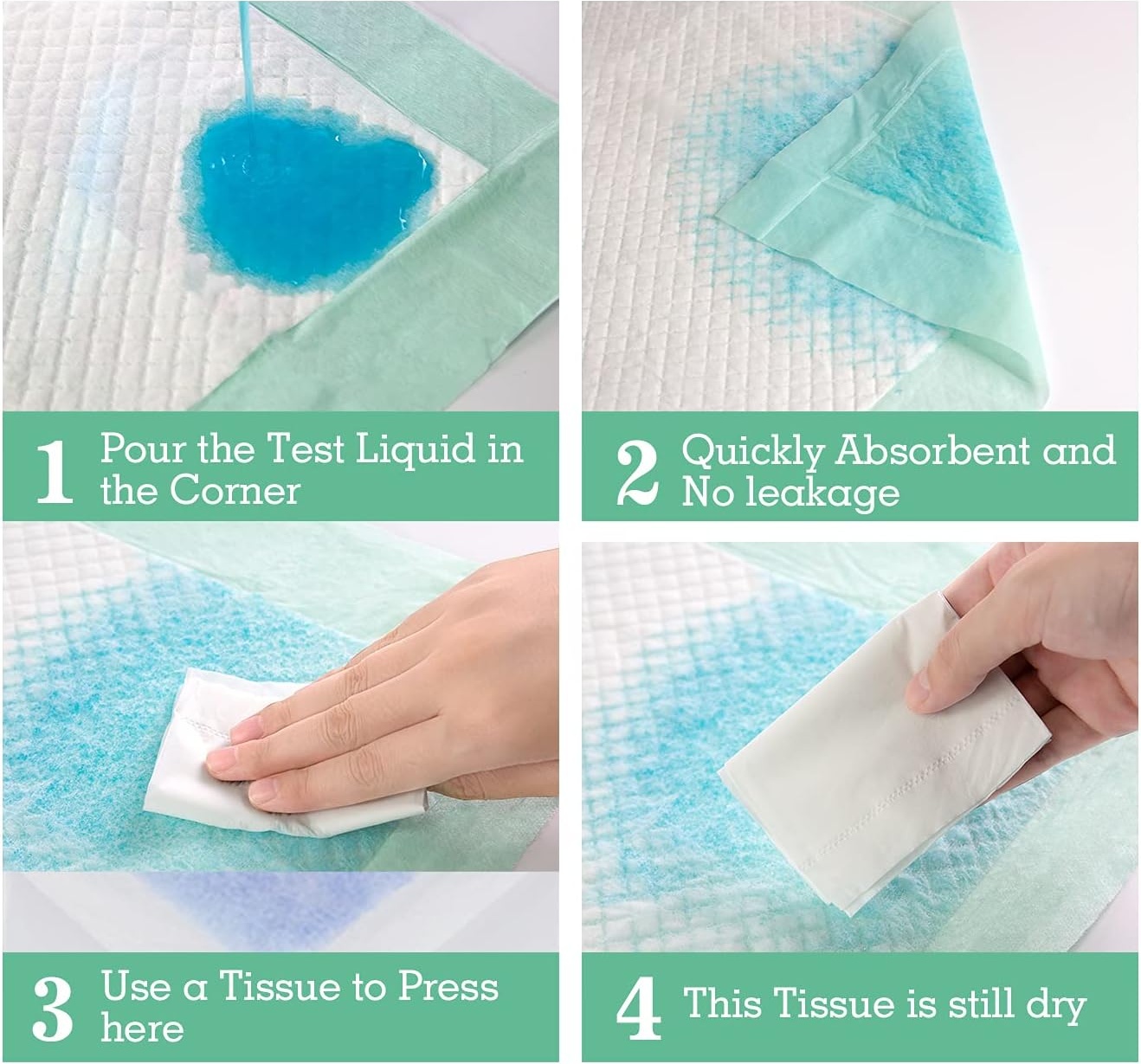 1 Pour the Test Liquid in the Corner

2 Quickly Absorbent and No leakage

3 Use a Tissue to Press here

4 This Tissue is still dry